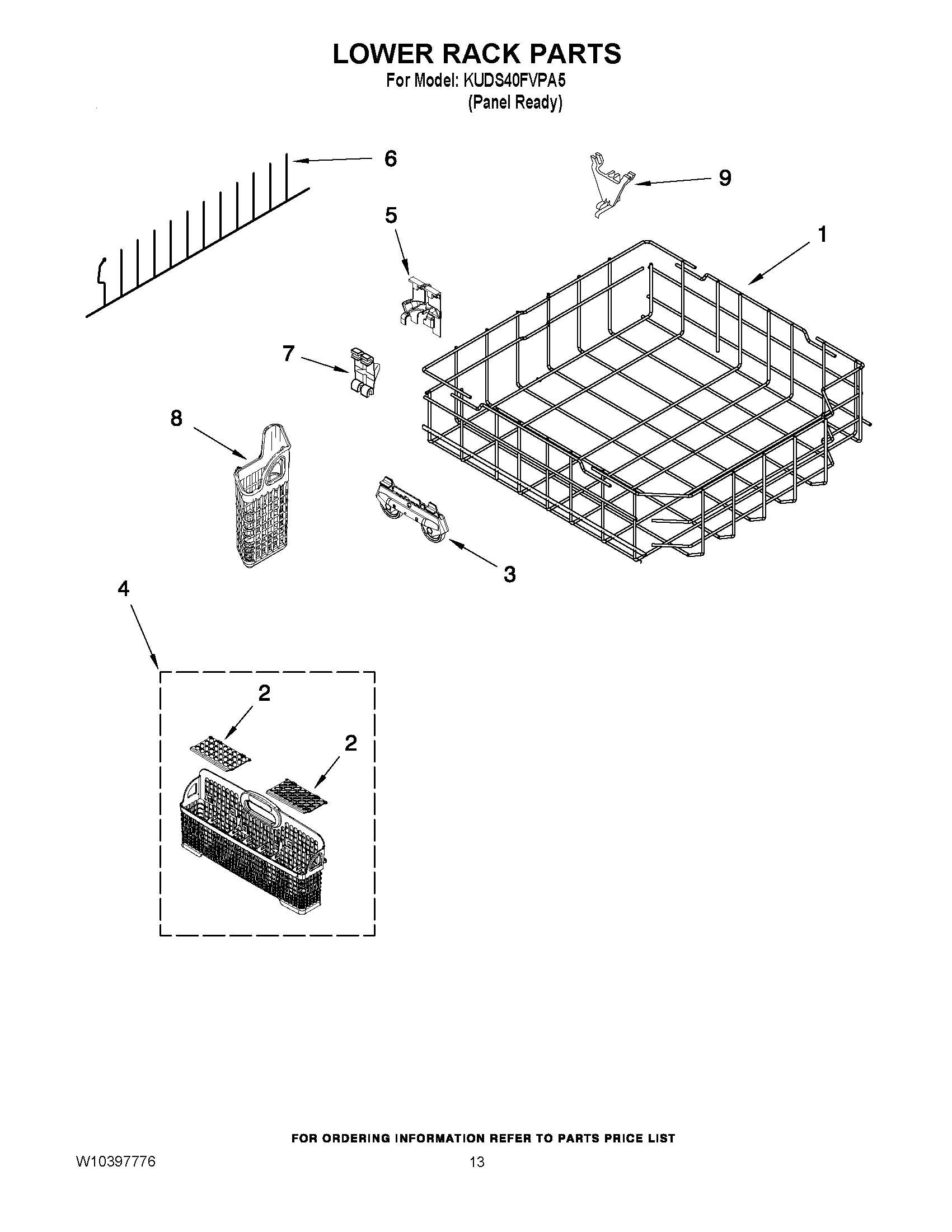 LOWER RACK PARTS

For Model: KUDS40FVPA5
(Panel Ready)

6

9

5

1

7

8

3

4

2

2

FOR ORDERING INFORMATION REFER TO PARTS PRICE LIST

W10397776

13