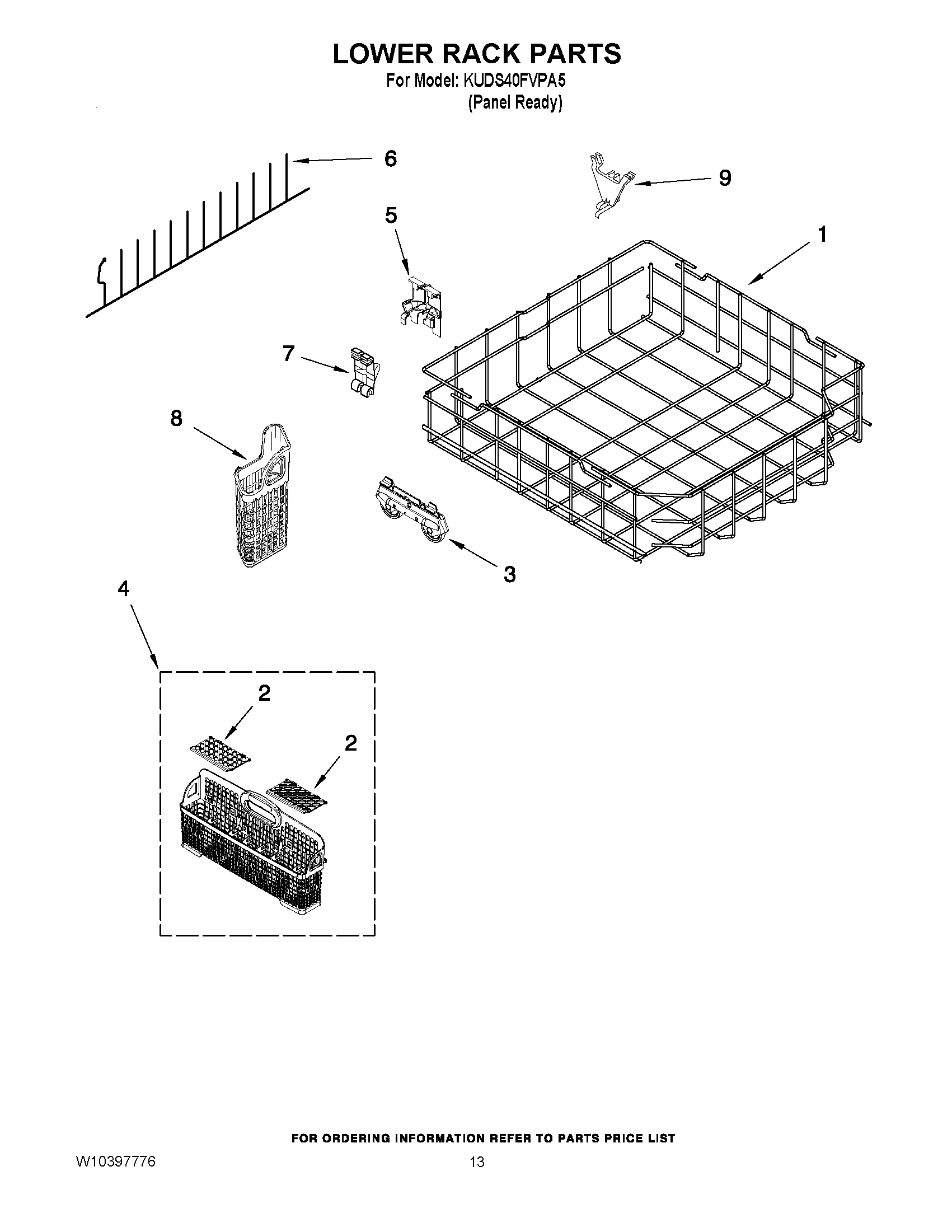 LOWER RACK PARTS

For Model: KUDS40FVPA5
(Panel Ready)

6

9

5

1

7

8

3

4

2

2

FOR ORDERING INFORMATION REFER TO PARTS PRICE LIST

W10397776

13