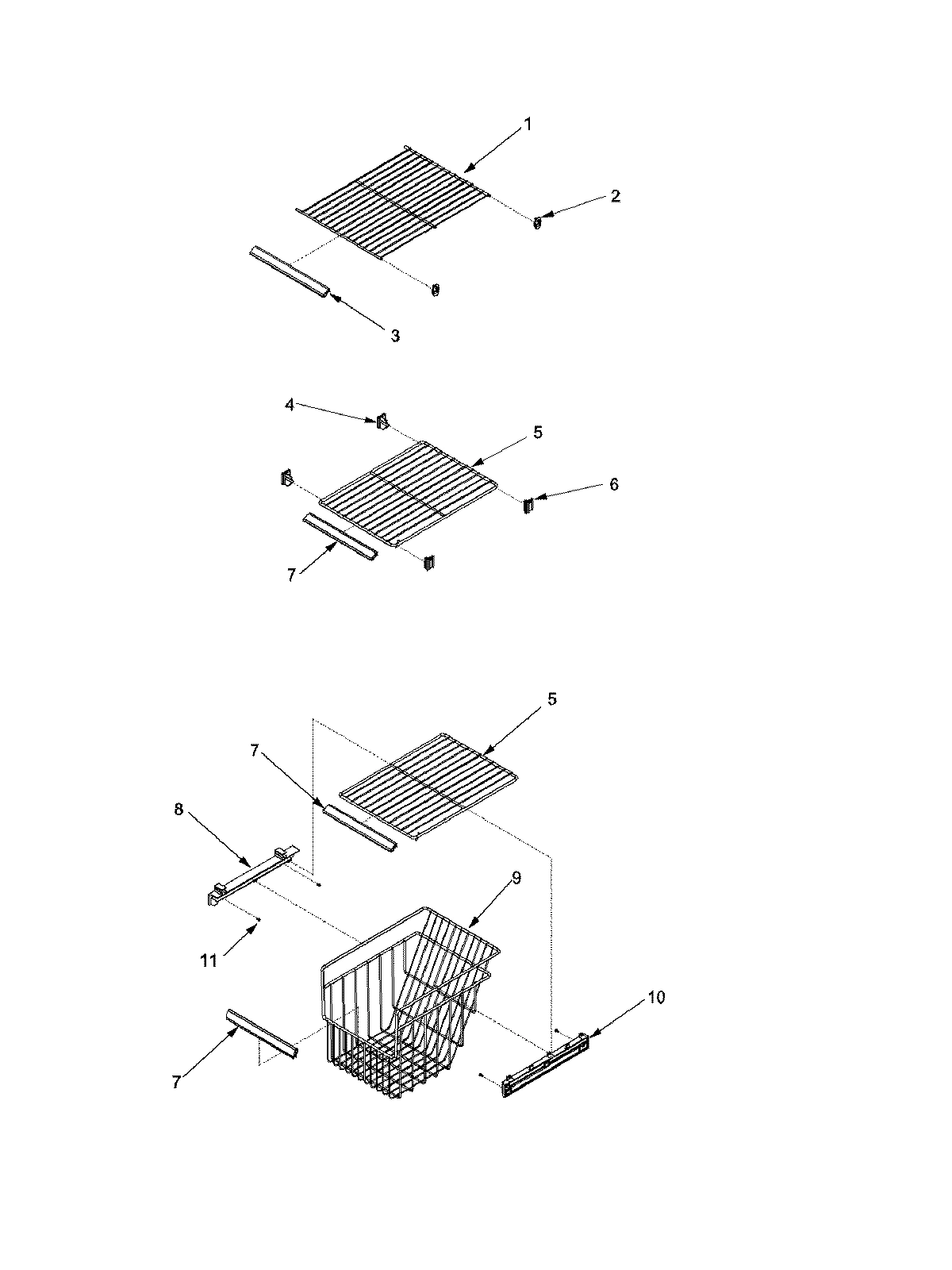 1
2
3
4
5
6
7
5
7
8
9
11
10
7