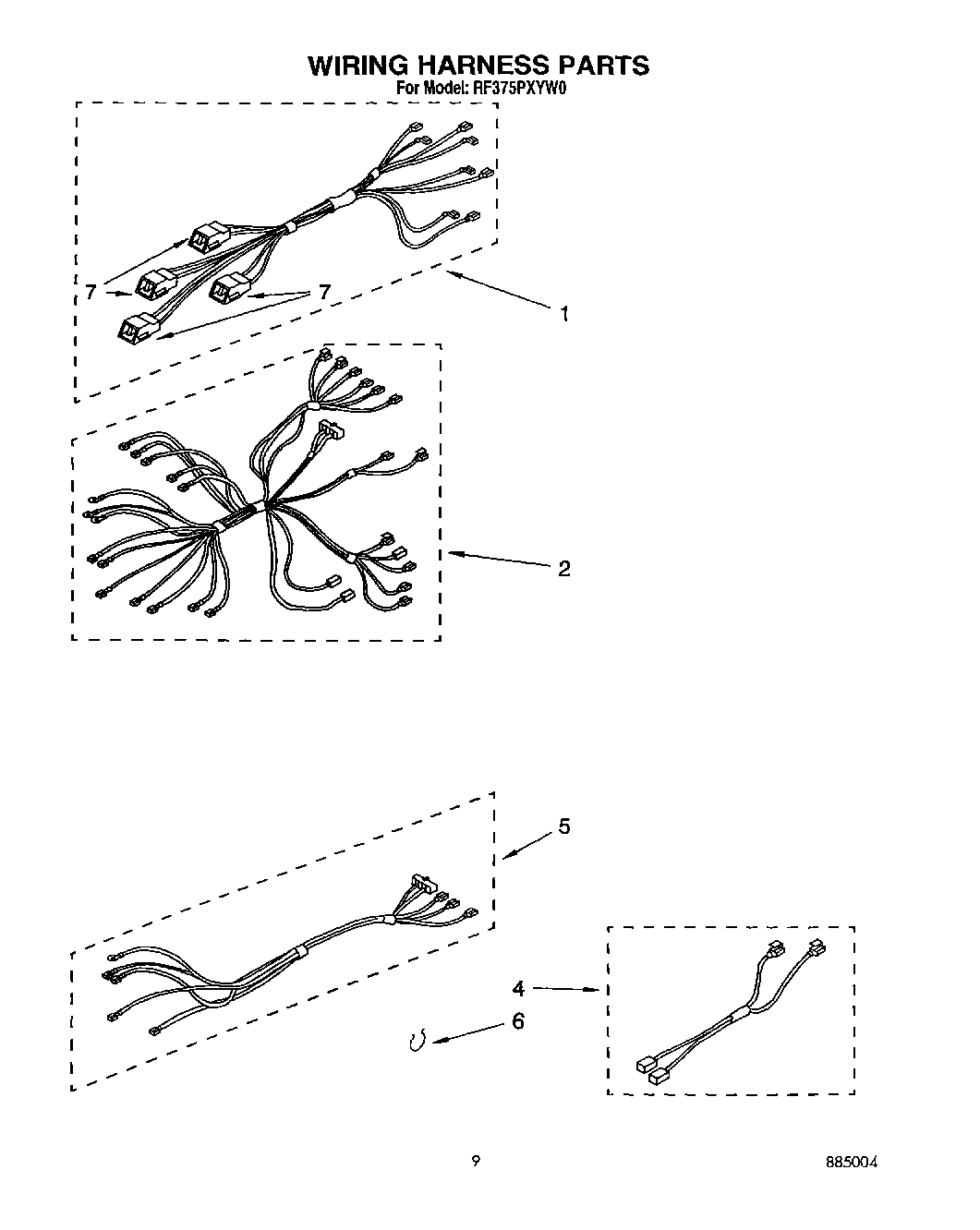 WIRING HARNESS PARTS
For Model: RF375PXYW0

7
7
1
2
5
4
6

9
885004