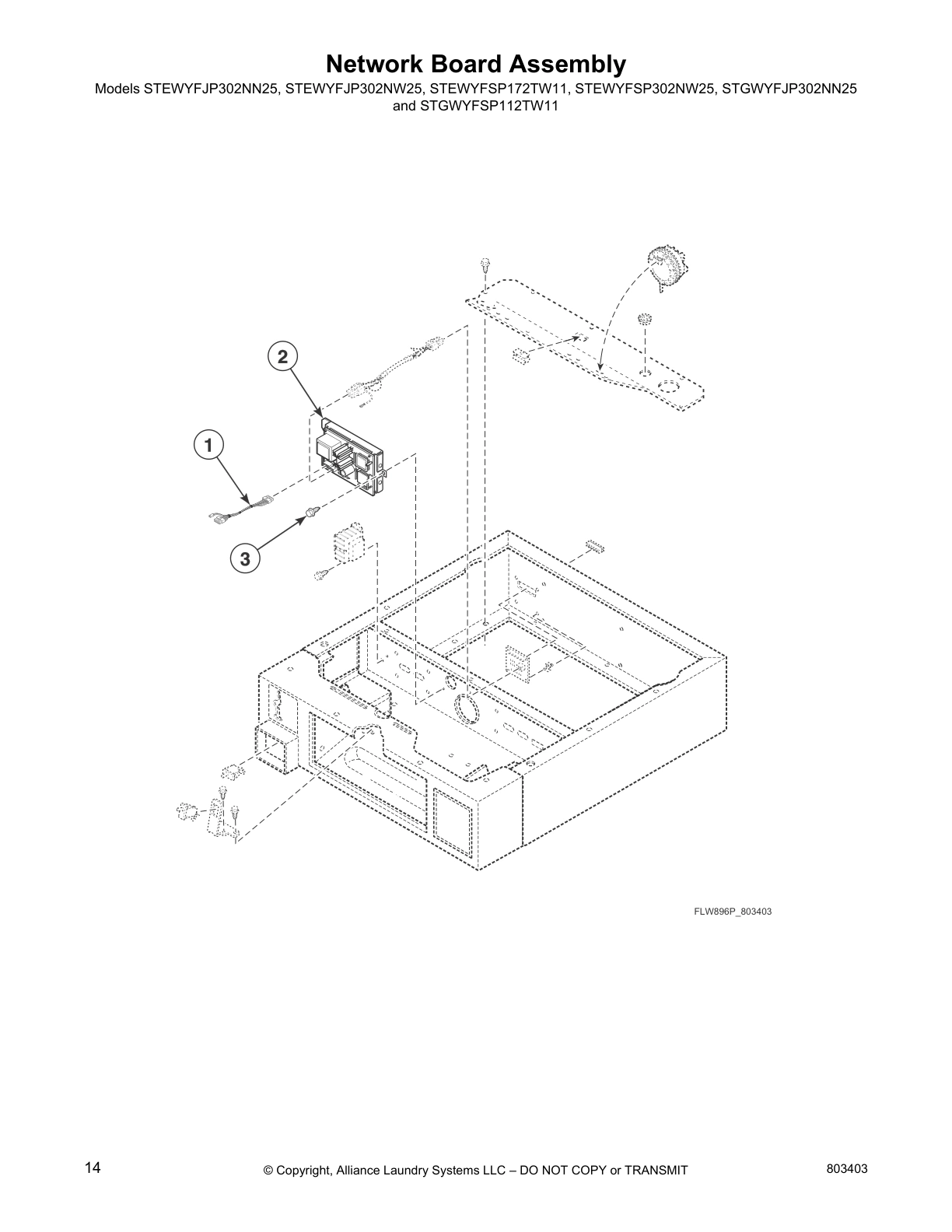 Network Board Assembly

Models STEWYFJP302NN25, STEWYFJP302NW25, STEWYFSP172TW11, STEWYFSP302NW25, STGWYFJP302NN25 and STGWYFSP112TW11

2

1

3

FLW896P_803403

14

© Copyright, Alliance Laundry Systems LLC – DO NOT COPY or TRANSMIT

803403