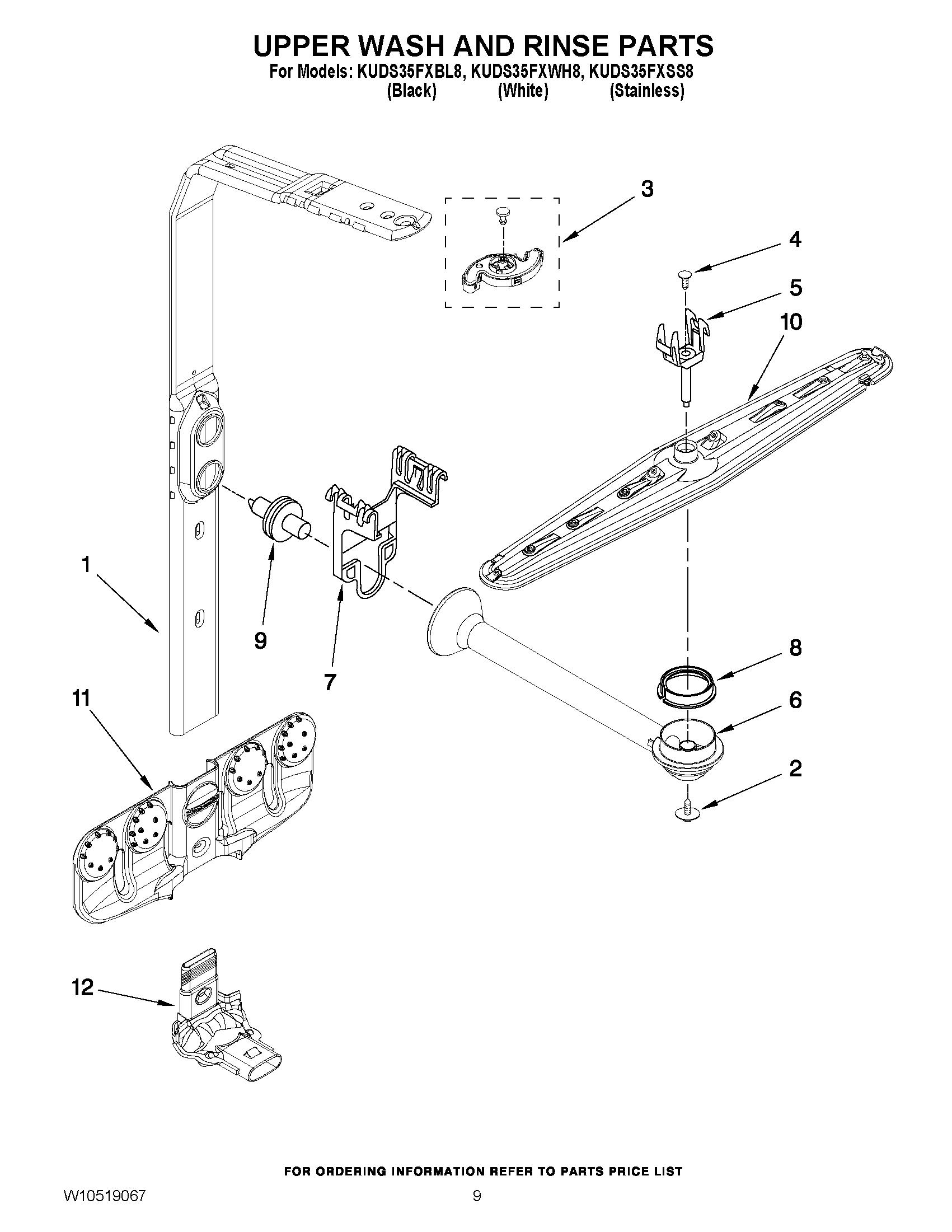 UPPER WASH AND RINSE PARTS
For Models: KUDS35FXBL8, KUDS35FXWH8, KUDS35FXSS8
(Black) (White) (Stainless)

3
4
5
10
1
9
7
8
6
2
11
12

FOR ORDERING INFORMATION REFER TO PARTS PRICE LIST

W10519067
9