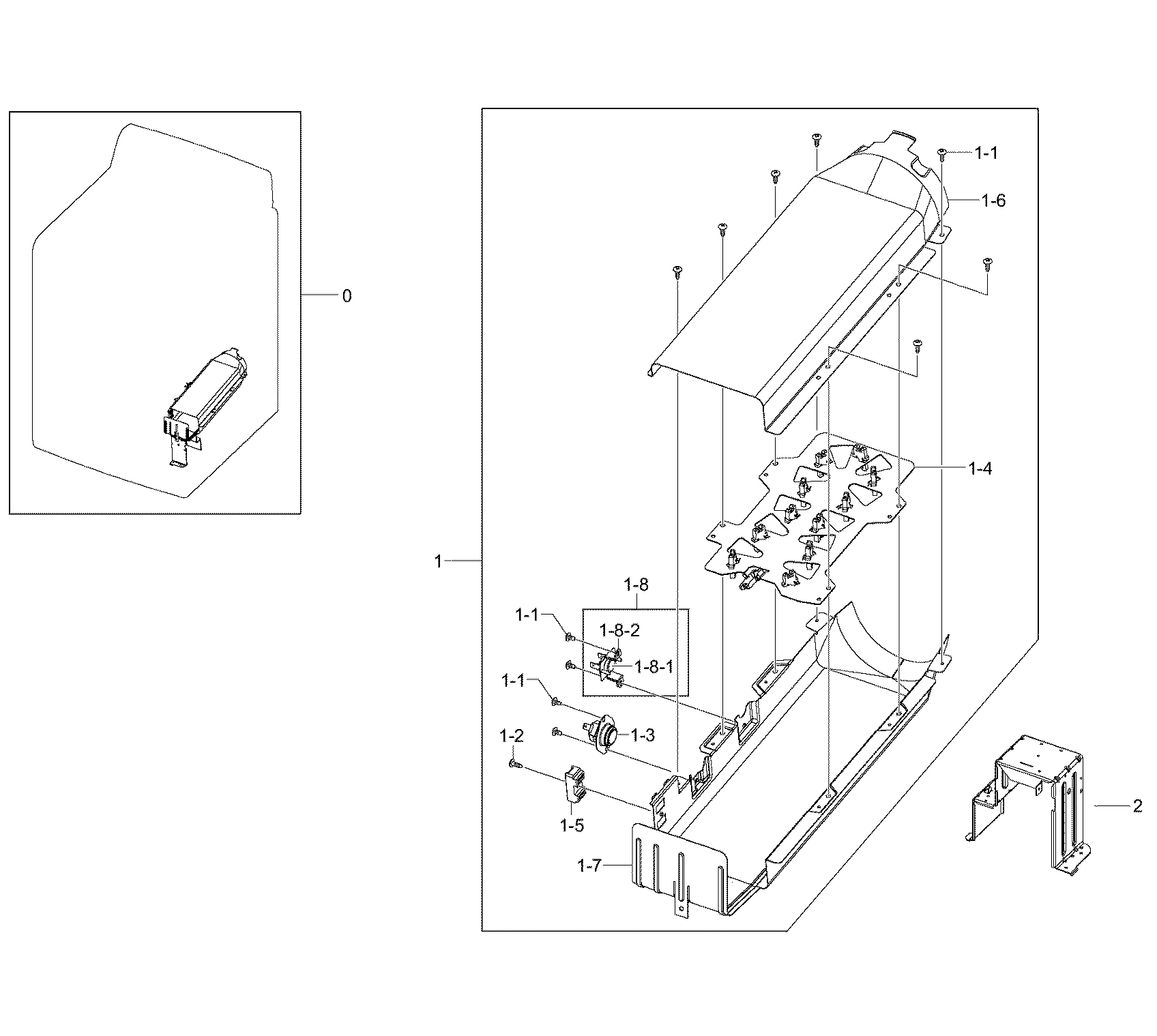 0

1-1
1-6
1-4
1
1-8
1-1
1-8-2
1-8-1
1-1
1-3
1-2
1-5
1-7
2