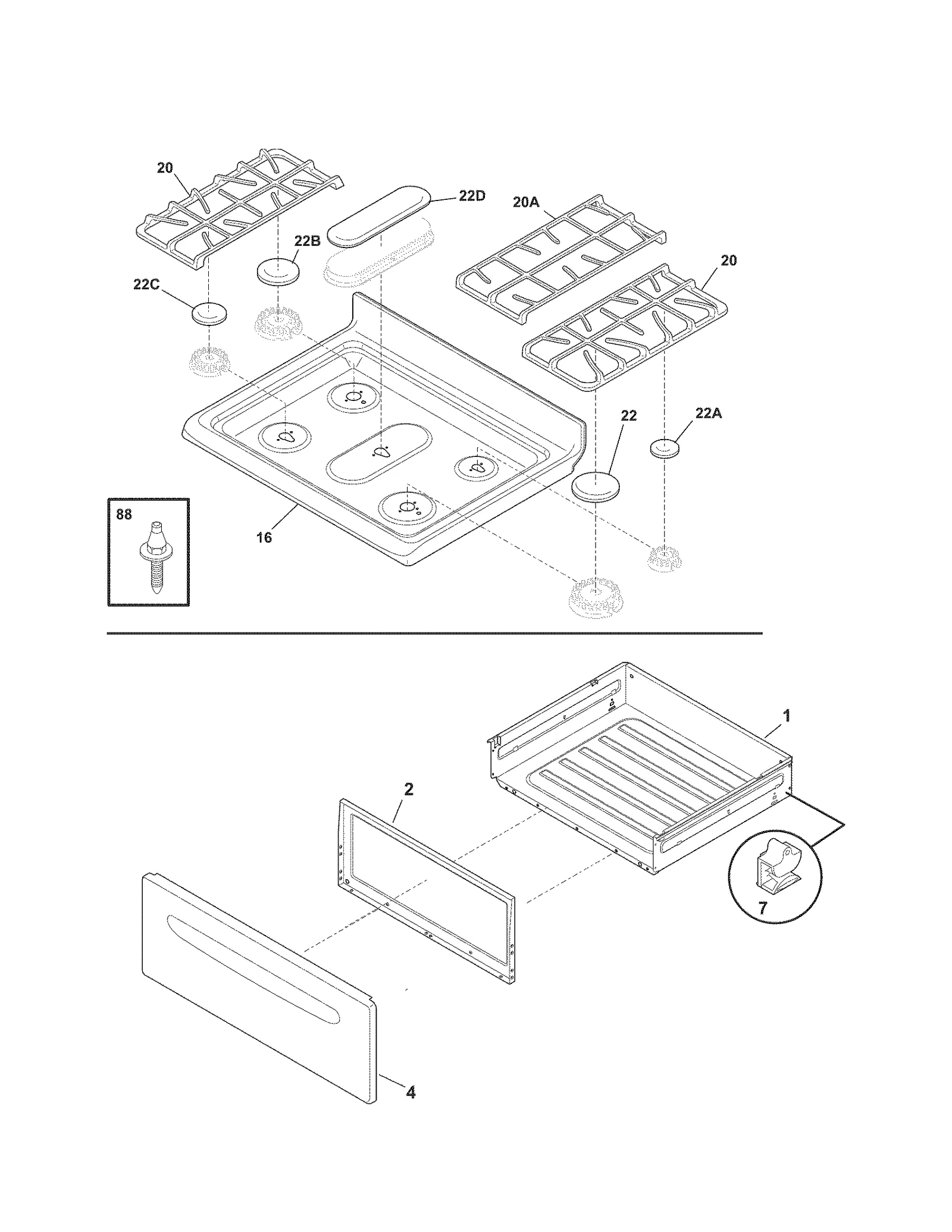 20
22D
20A
22B
20
22C
22
22A
88
16
1
2
7
4