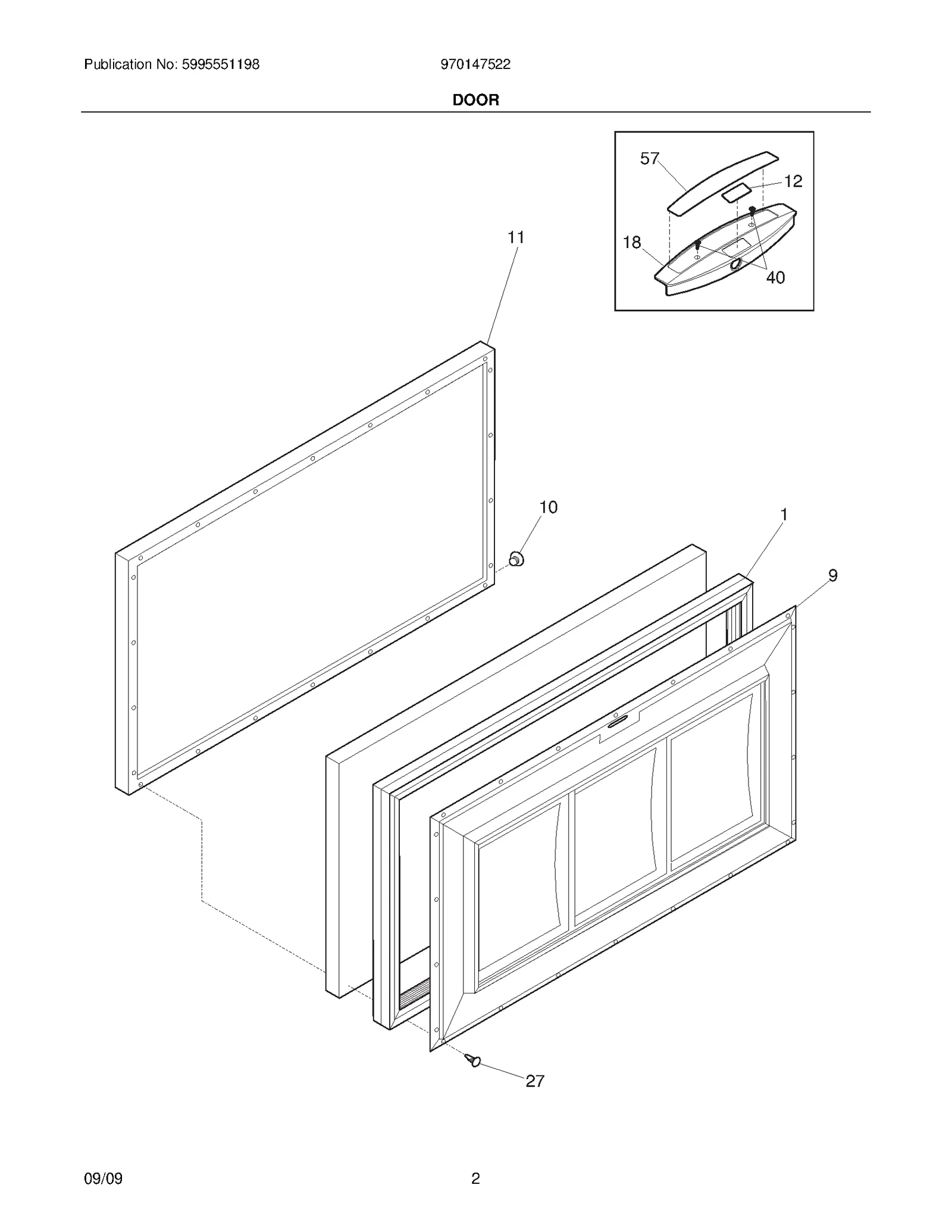 Publication No: 5995551198

970147522

DOOR

57
12
18
40
11
10
1
9
27

09/09

2