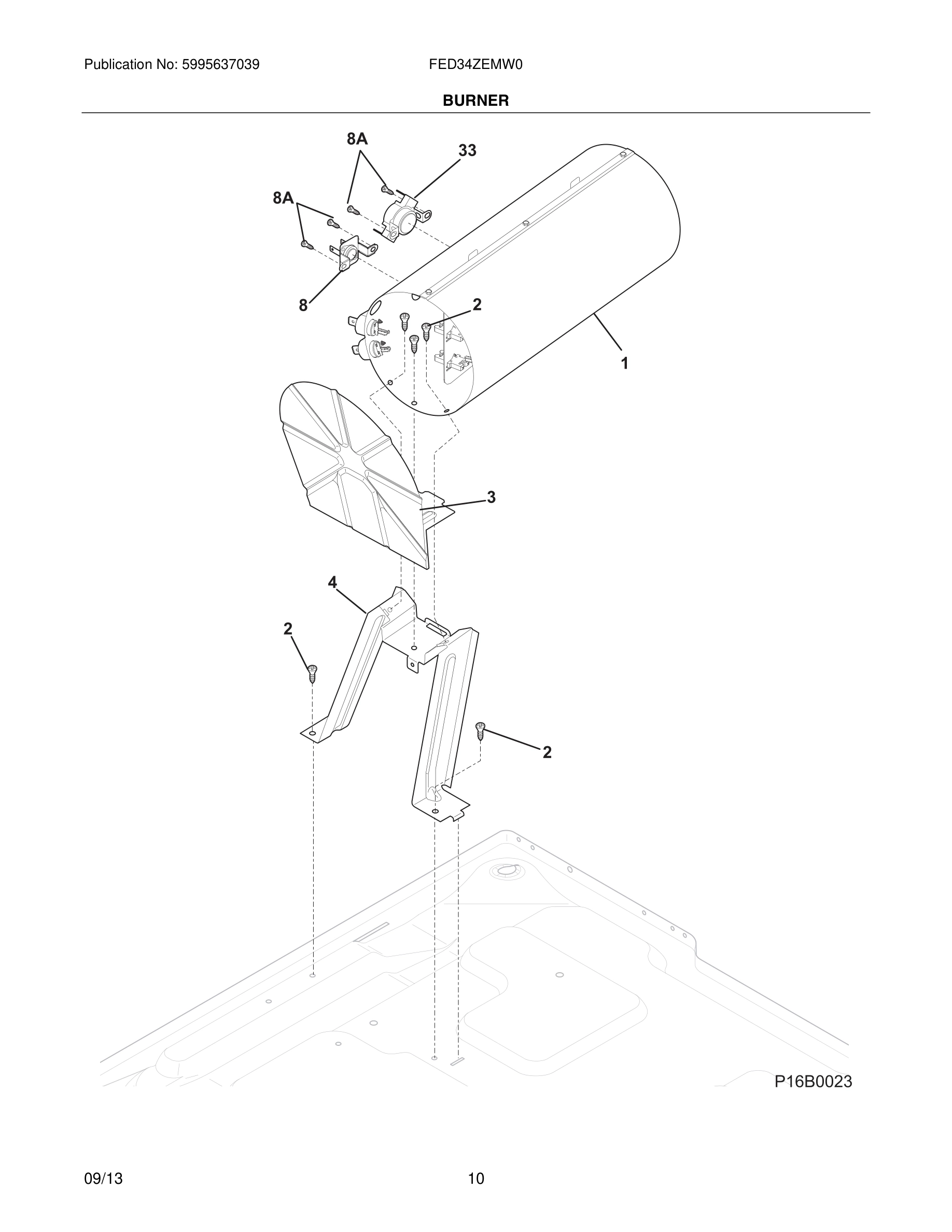 Publication No: 5995637039

FED34ZEMW0

BURNER

8A
33
8A
8
2
1
3
4
2
2

P16B0023

09/13

10