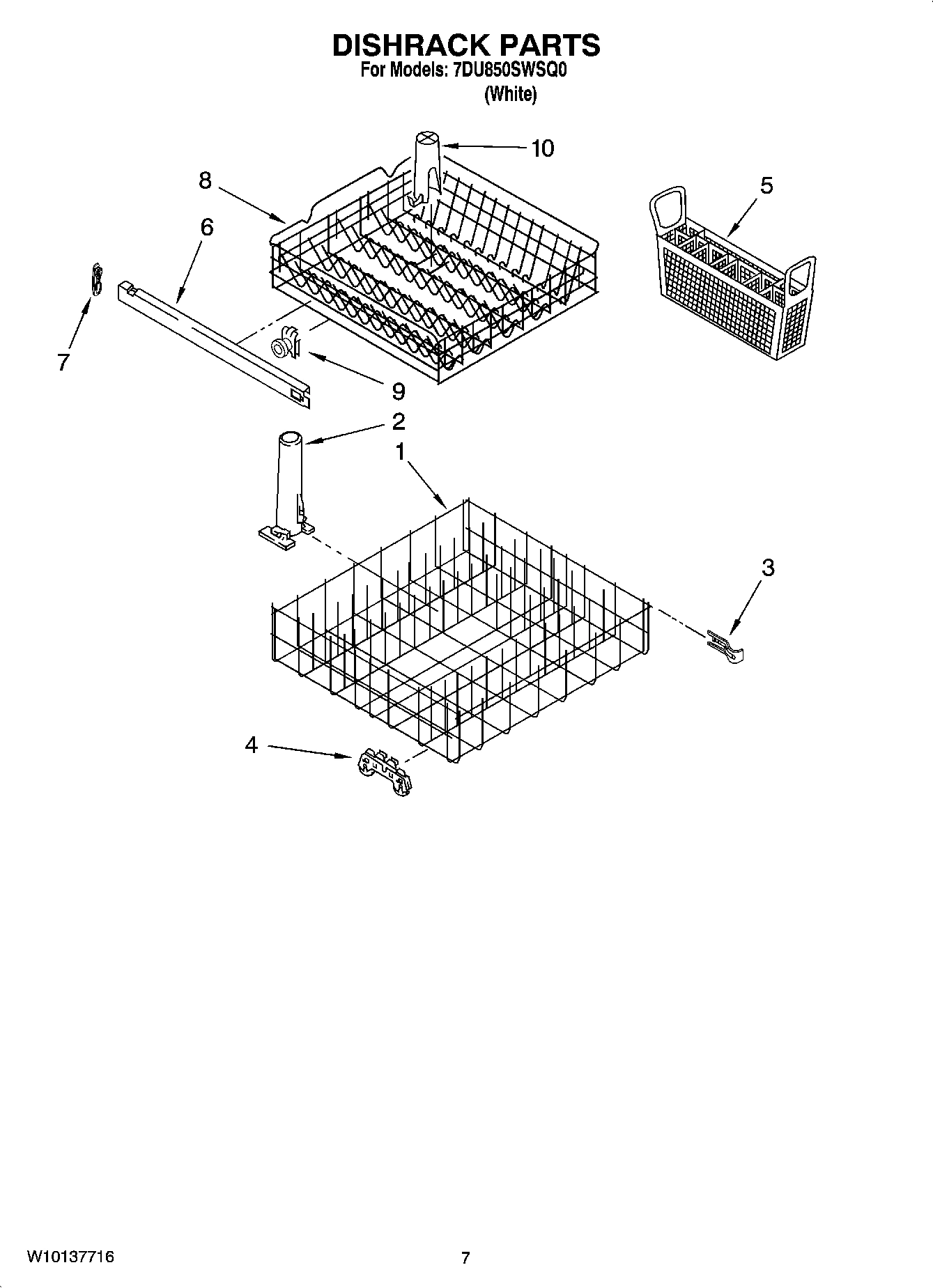 DISHRACK PARTS
For Models: 7DU850SWSQ0
(White)

10
8
5
6
7
9
2
1
3
4

W10137716

7