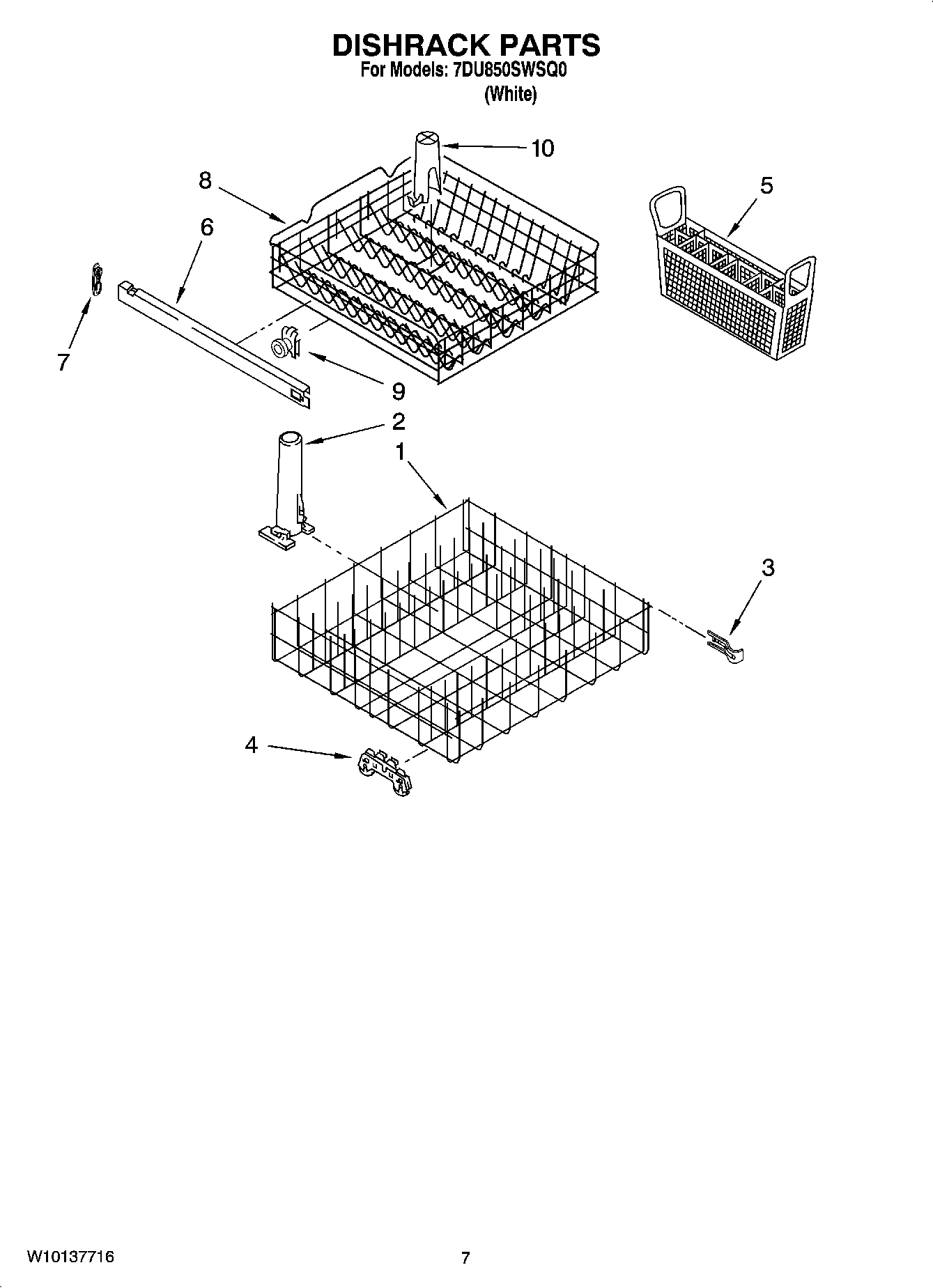 DISHRACK PARTS
For Models: 7DU850SWSQ0
(White)

10
8
5
6
7
9
2
1
3
4

W10137716

7