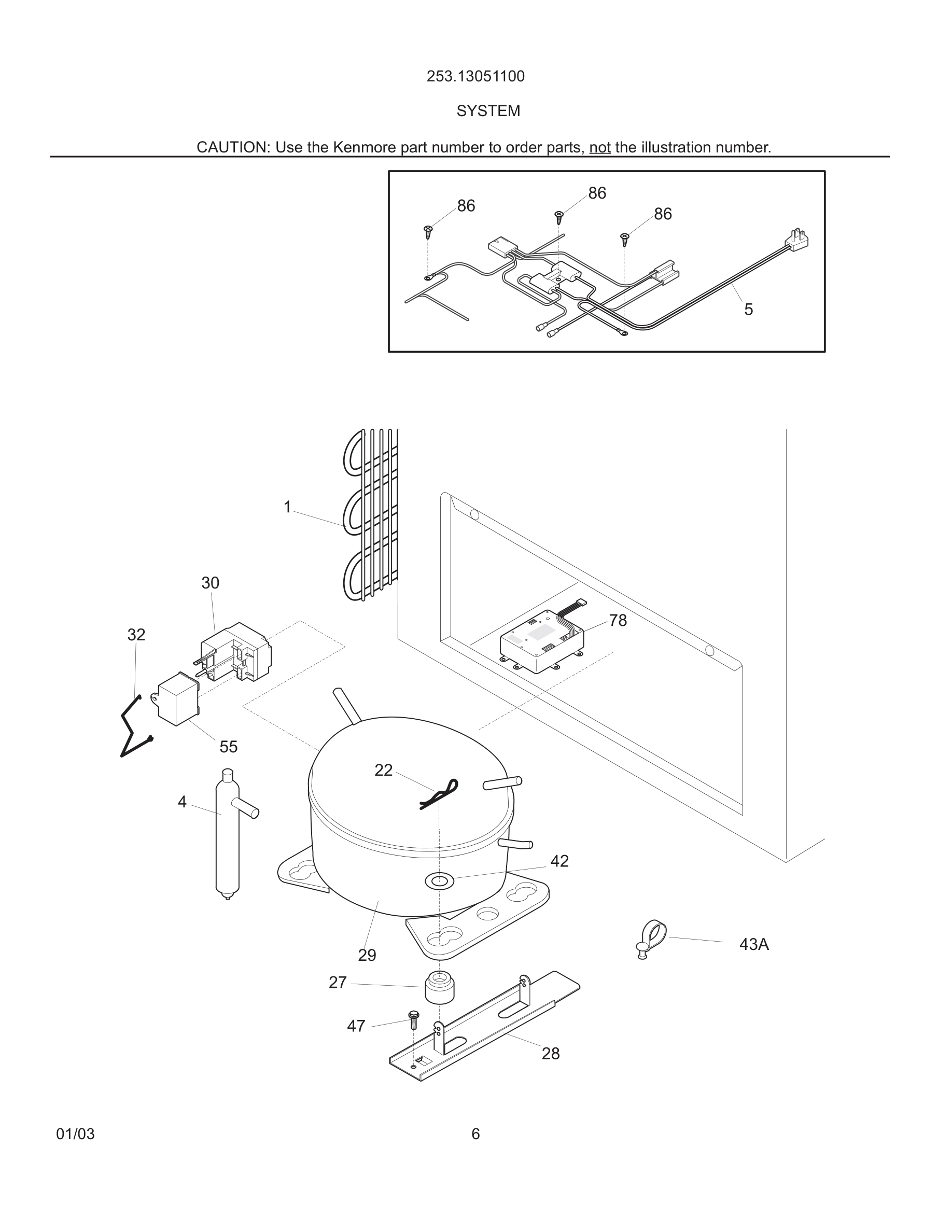 253.13051100

SYSTEM

CAUTION: Use the Kenmore part number to order parts, not the illustration number.

86
86
86
5

1
30
32
78
55
22
4
42
29
43A
27
47
28

01/03
6