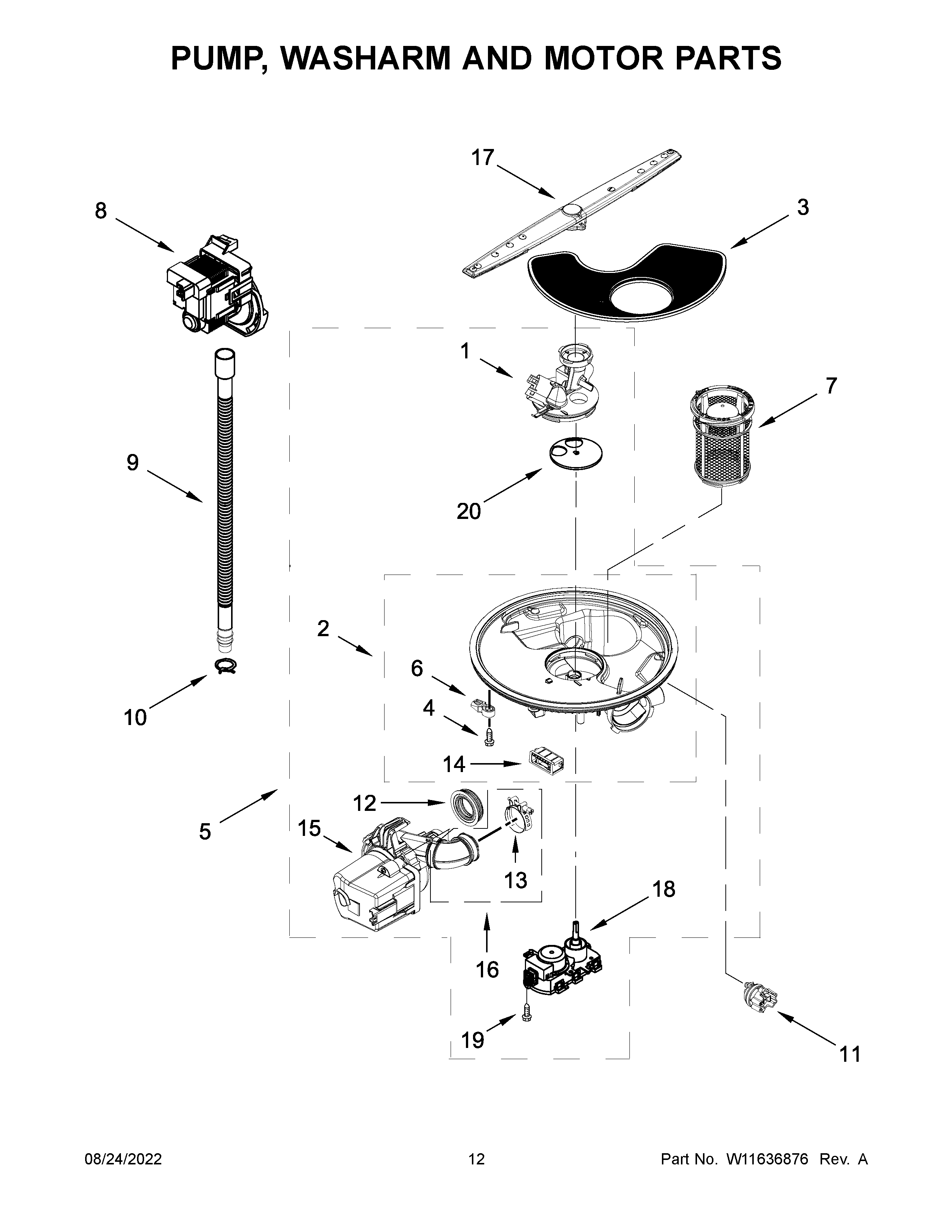 PUMP, WASHARM AND MOTOR PARTS

17
8
3
1
7
9
20
2
6
4
10
14
12
5
15
13
18
16
19
11

08/24/2022
12
Part No. W11636876 Rev. A