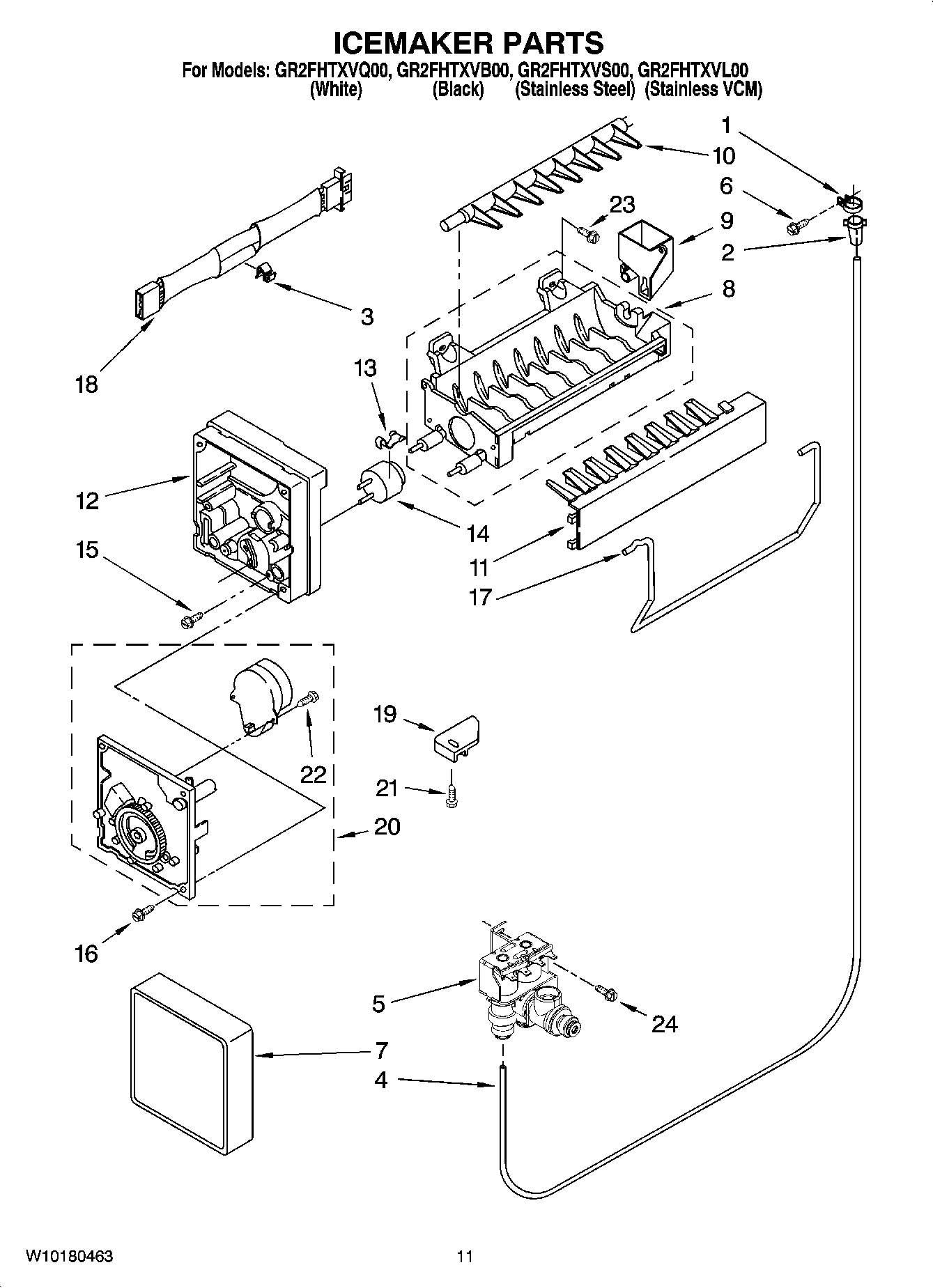 ICEMAKER PARTS

For Models: GR2FHTXVQ00, GR2FHTXVB00, GR2FHTXVS00, GR2FHTXVL00
(White) (Black) (Stainless Steel) (Stainless VCM)

1
10
6
23
9
2
8
3
18
13
12
14
15
11
17
19
22
21
20
16
5
24
7
4

W10180463

11