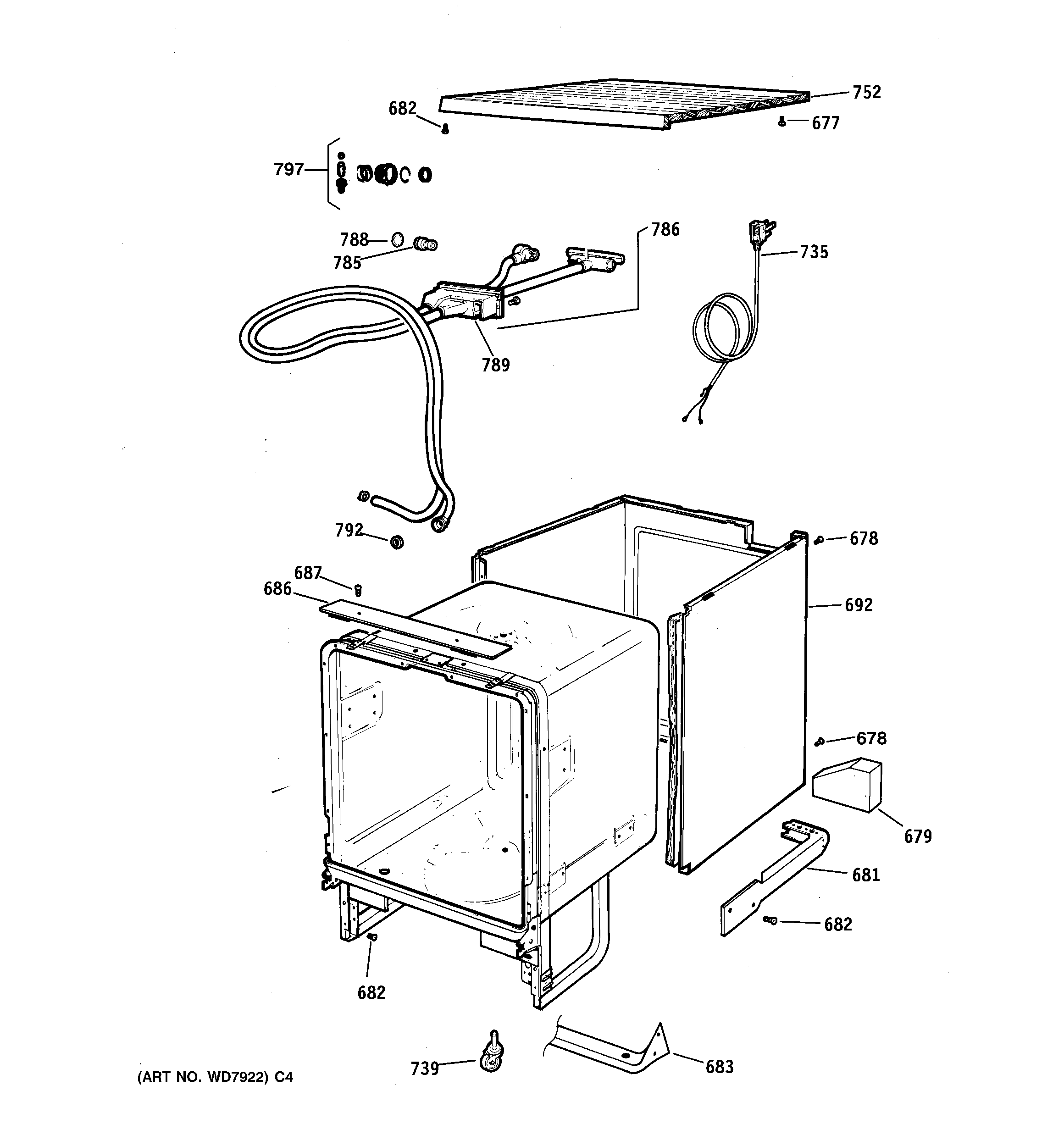 752
682
677
797
786
788
785
735
789
792
678
687
686
692
678
679
681
682
682
739
683
(ART NO. WD7922) C4