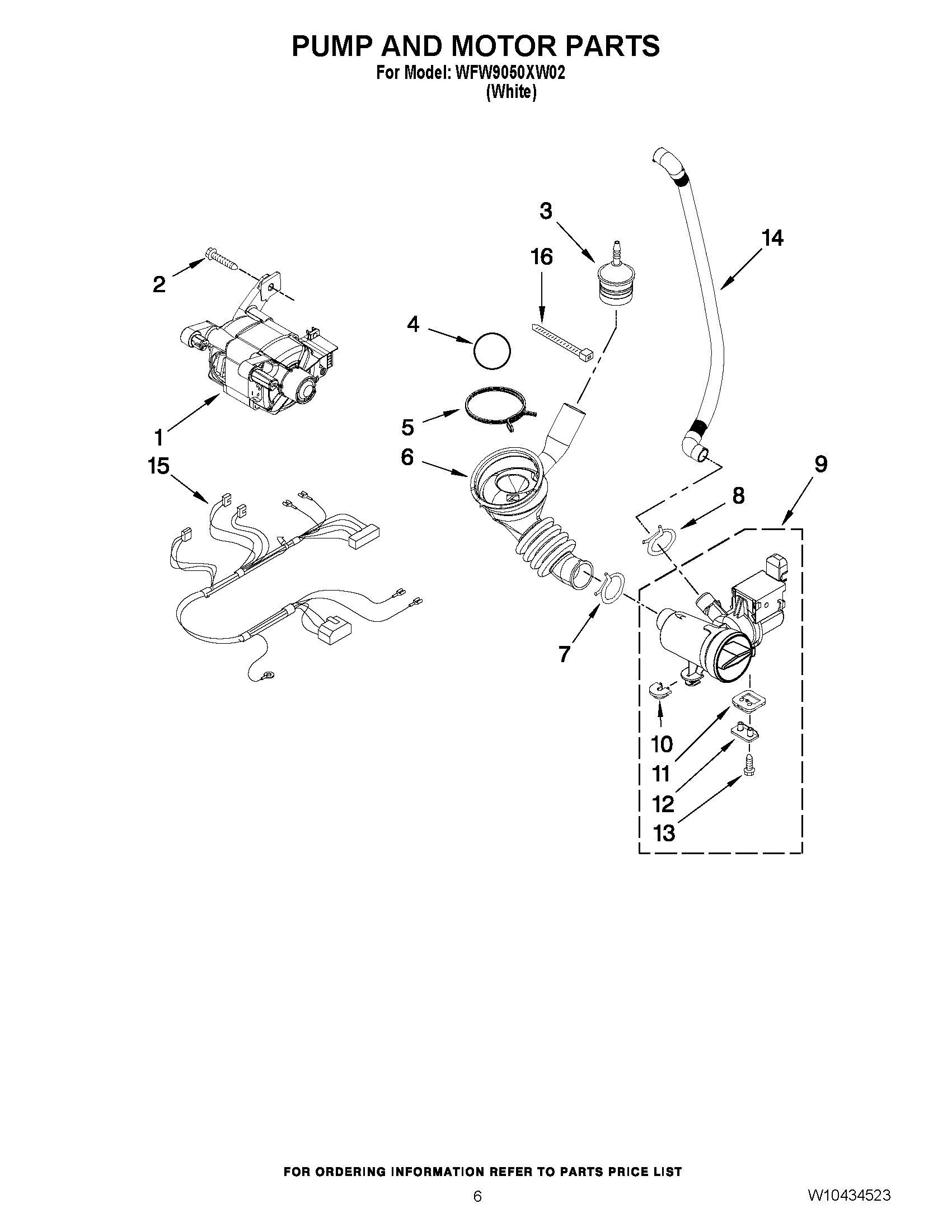 PUMP AND MOTOR PARTS
For Model: WFW9050XW02
(White)

3
14
16
2
4
5
1
6
15
9
8
7
10
11
12
13

FOR ORDERING INFORMATION REFER TO PARTS PRICE LIST

6

W10434523