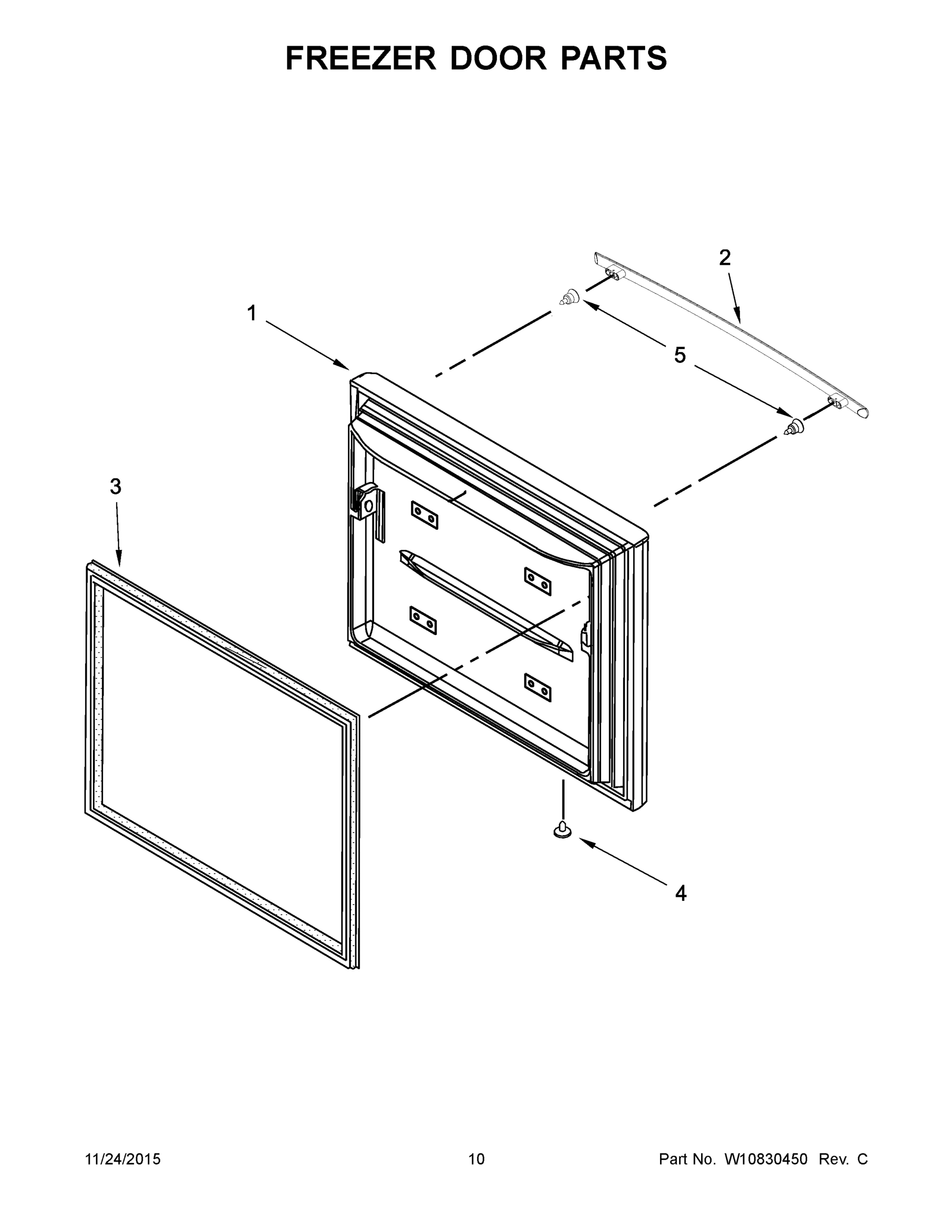 FREEZER DOOR PARTS

2

1

5

3

4

11/24/2015

10

Part No. W10830450 Rev. C