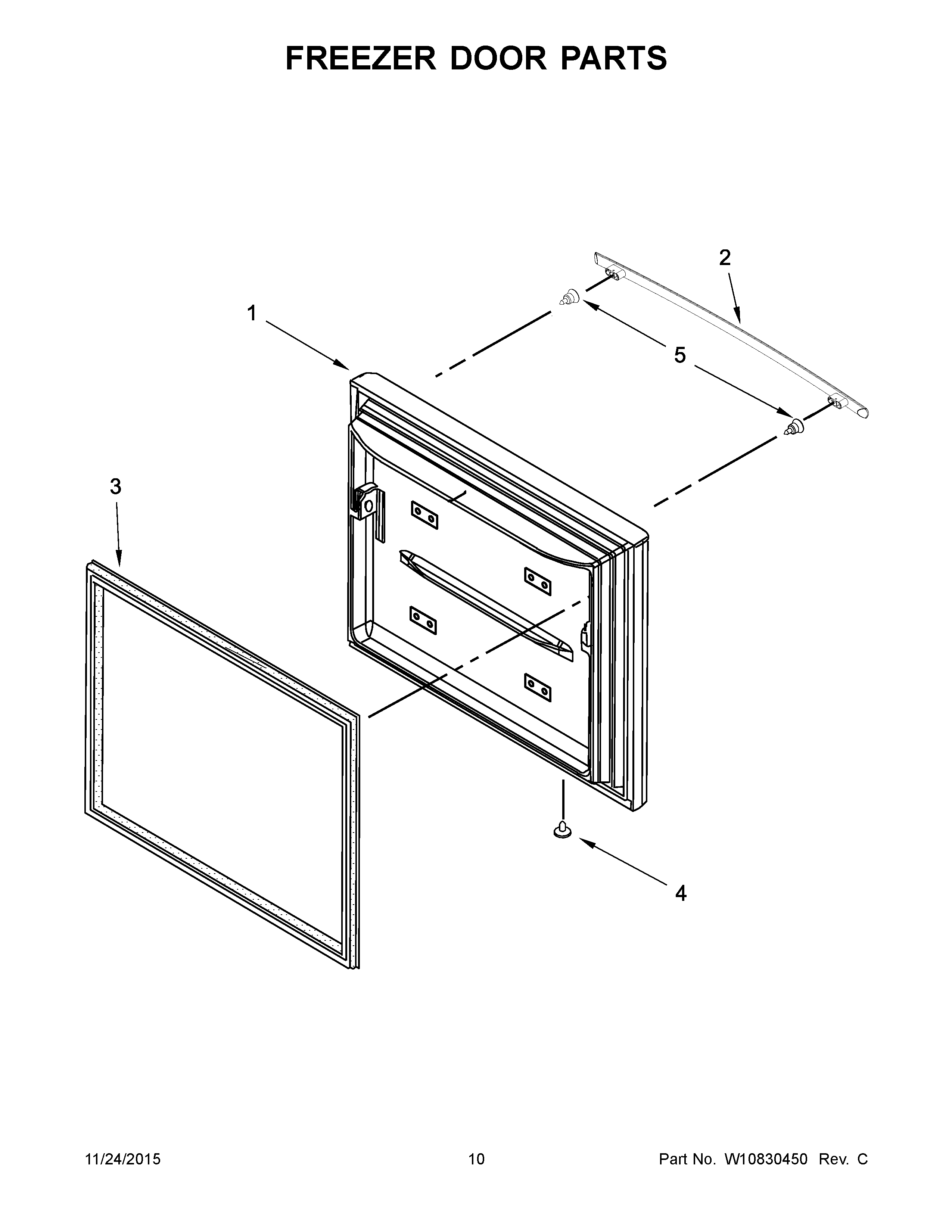 FREEZER DOOR PARTS

2

1

5

3

4

11/24/2015

10

Part No. W10830450 Rev. C