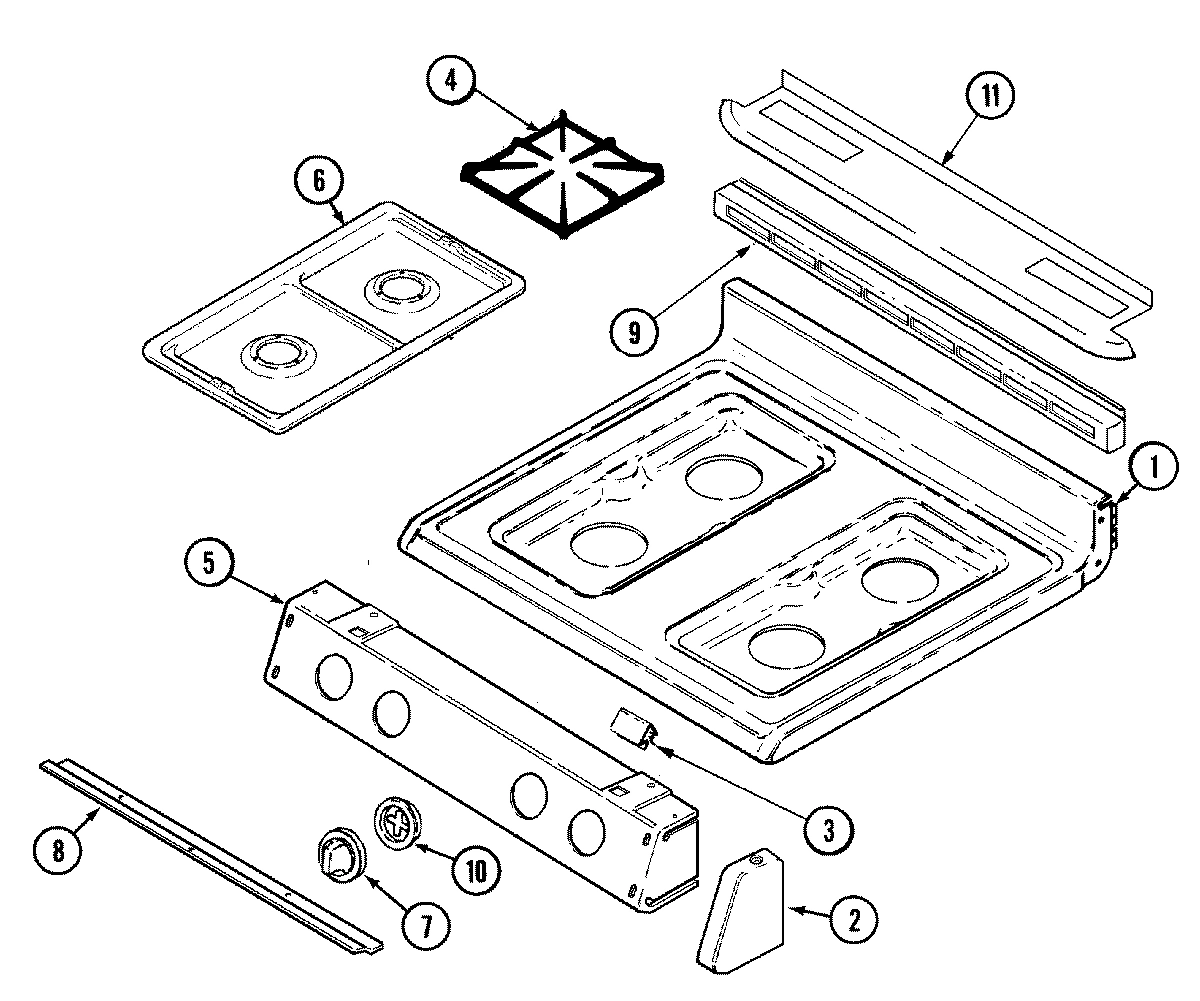 4
11
6
9
1
5
3
8
10
7
2