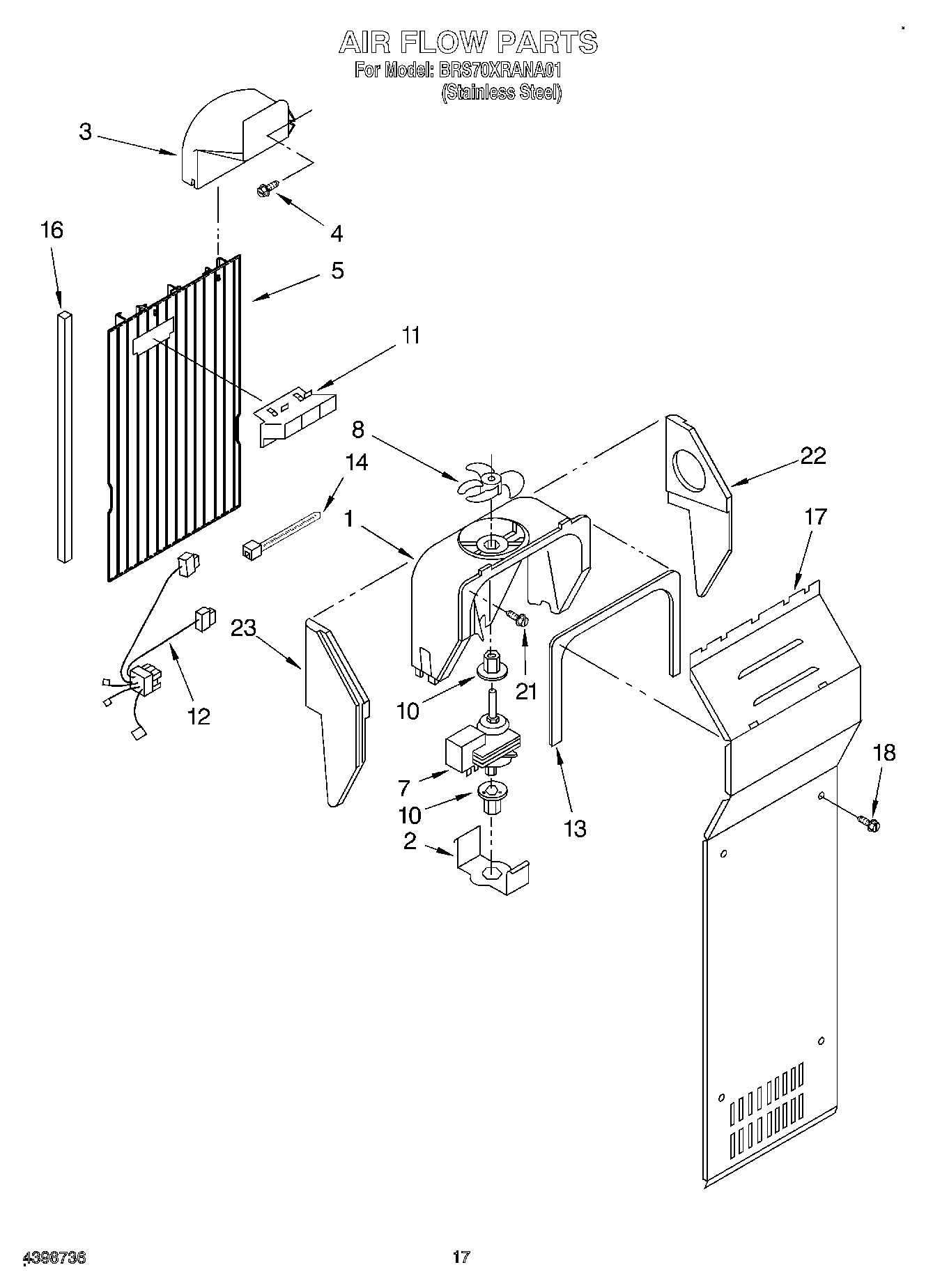 AIR FLOW PARTS
For Model: BRS70XRANA01
(Stainless Steel)

3
4
16
5
11
8
14
22
1
17
23
21
10
12
7
10
13
18
2

4398736
17