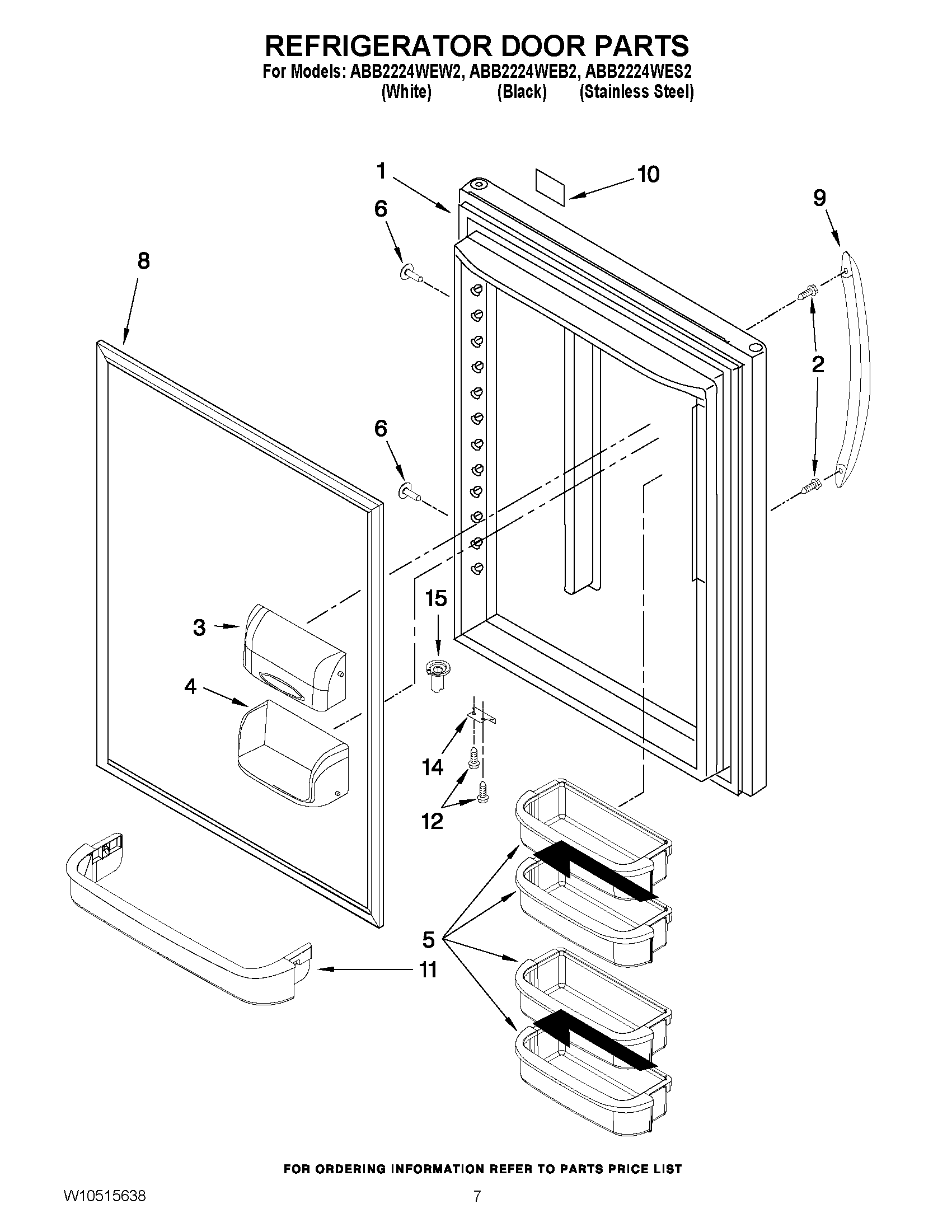 REFRIGERATOR DOOR PARTS
For Models: ABB2224WEW2, ABB2224WEB2, ABB2224WES2
(White) (Black) (Stainless Steel)

1
10
6
9
8
2
6
15
3
4
14
12
5
11

FOR ORDERING INFORMATION REFER TO PARTS PRICE LIST

W10515638

7