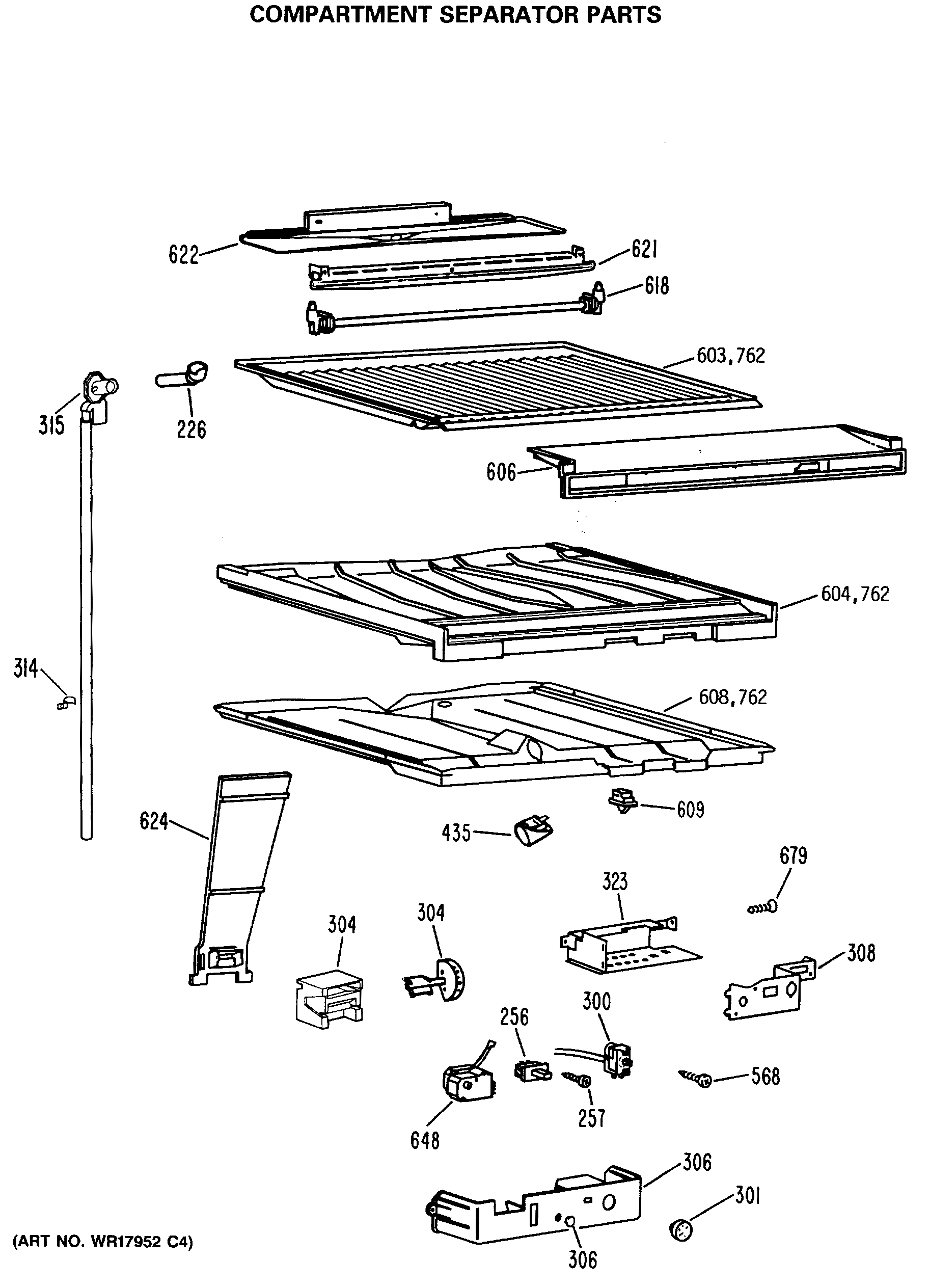 COMPARTMENT SEPARATOR PARTS

622
621
618
603,762
315
226
606
604,762
314
608,762
624
609
435
679
323
304
304
308
300
256
568
257
648
306
301
306
(ART NO. WR17952 C4)