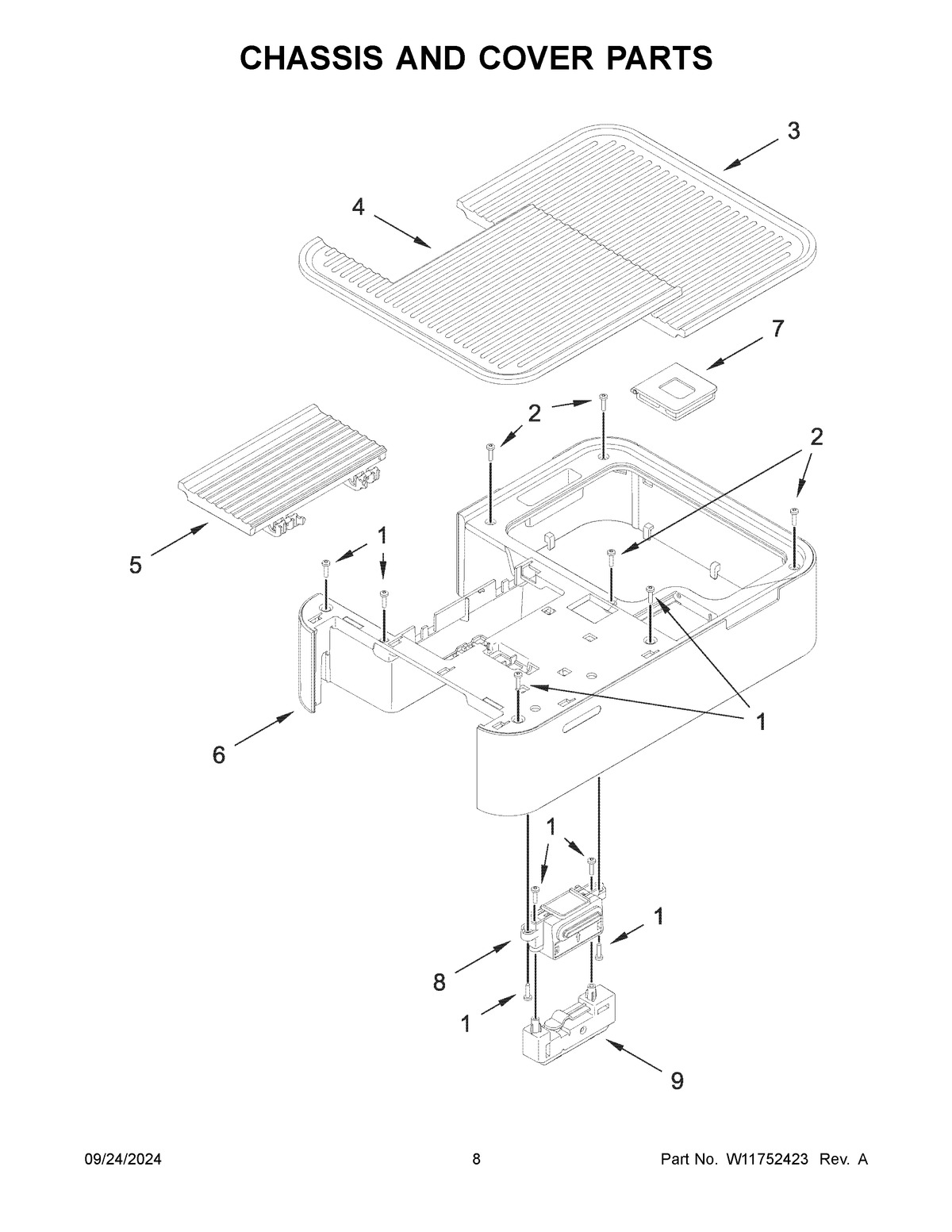 CHASSIS AND COVER PARTS

3

4

7

2

2

5

1

1

6

1

1

8

1

9

09/24/2024

8

Part No. W11752423 Rev. A