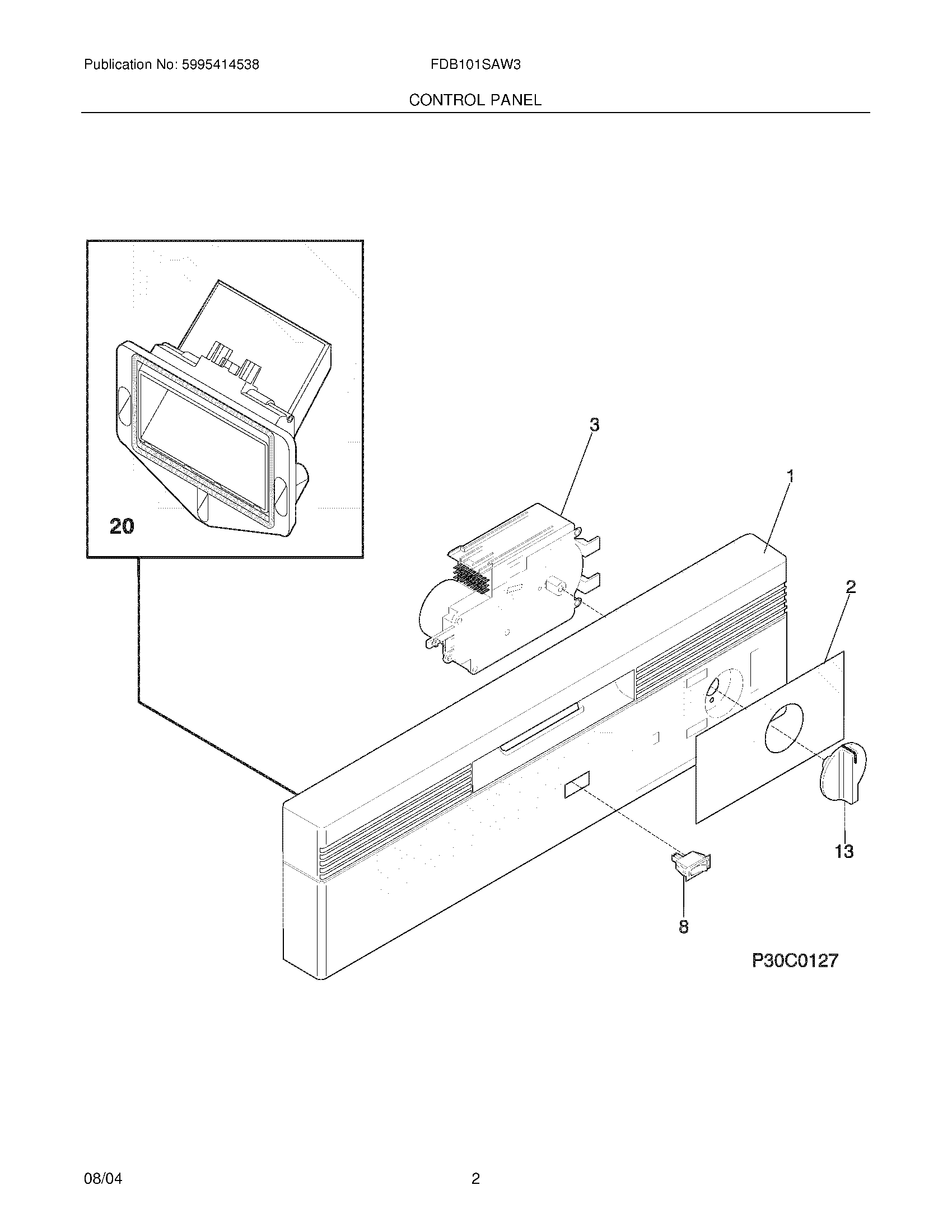 Publication No: 5995414538

FDB101SAW3

CONTROL PANEL

20

3

1

2

13

8

P30C0127

08/04

2