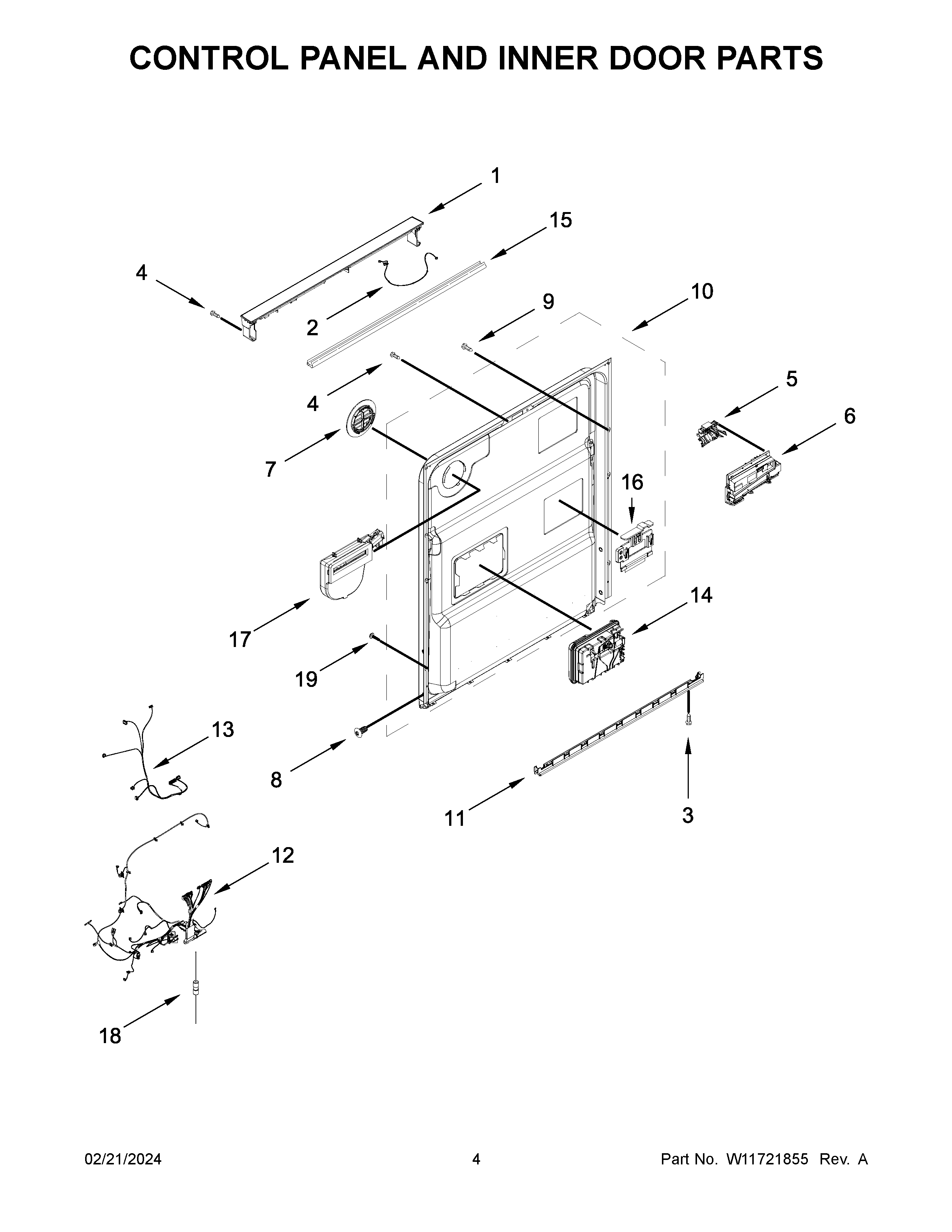 CONTROL PANEL AND INNER DOOR PARTS

1
15
4
2
9
10
4
5
6
7
16
17
14
19
13
8
11
3
12
18

02/21/2024
4
Part No. W11721855 Rev. A