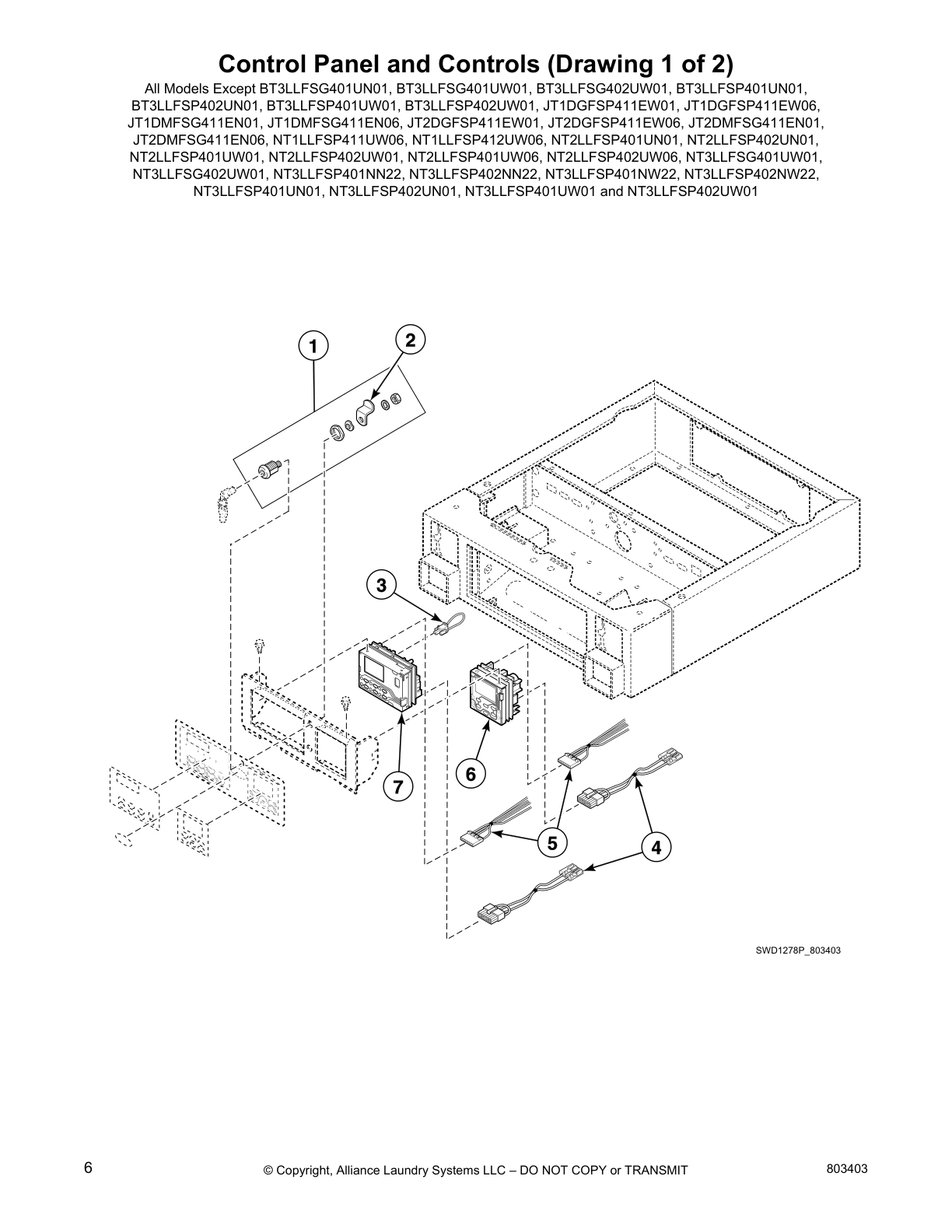 Control Panel and Controls (Drawing 1 of 2)

All Models Except BT3LLFSG401UN01, BT3LLFSG401UW01, BT3LLFSG402UW01, BT3LLFSP401UN01, BT3LLFSP402UN01, BT3LLFSP401UW01, BT3LLFSP402UW01, JT1DGFSP411EW01, JT1DGFSP411EW06, JT1DMFSG411EN01, JT1DMFSG411EN06, JT2DGFSP411EW01, JT2DGFSP411EW06, JT2DMFSG411EN01, JT2DMFSG411EN06, NT1LLFSP411UW06, NT1LLFSP412UW06, NT2LLFSP401UN01, NT2LLFSP402UN01, NT2LLFSP401UW01, NT2LLFSP402UW01, NT2LLFSP401UW06, NT2LLFSP402UW06, NT3LLFSG401UW01, NT3LLFSG402UW01, NT3LLFSP401NN22, NT3LLFSP402NN22, NT3LLFSP401NW22, NT3LLFSP402NW22, NT3LLFSP401UN01, NT3LLFSP402UN01, NT3LLFSP401UW01 and NT3LLFSP402UW01

1
2
3
7
6
5
4

SWD1278P_803403

6
© Copyright, Alliance Laundry Systems LLC – DO NOT COPY or TRANSMIT
803403