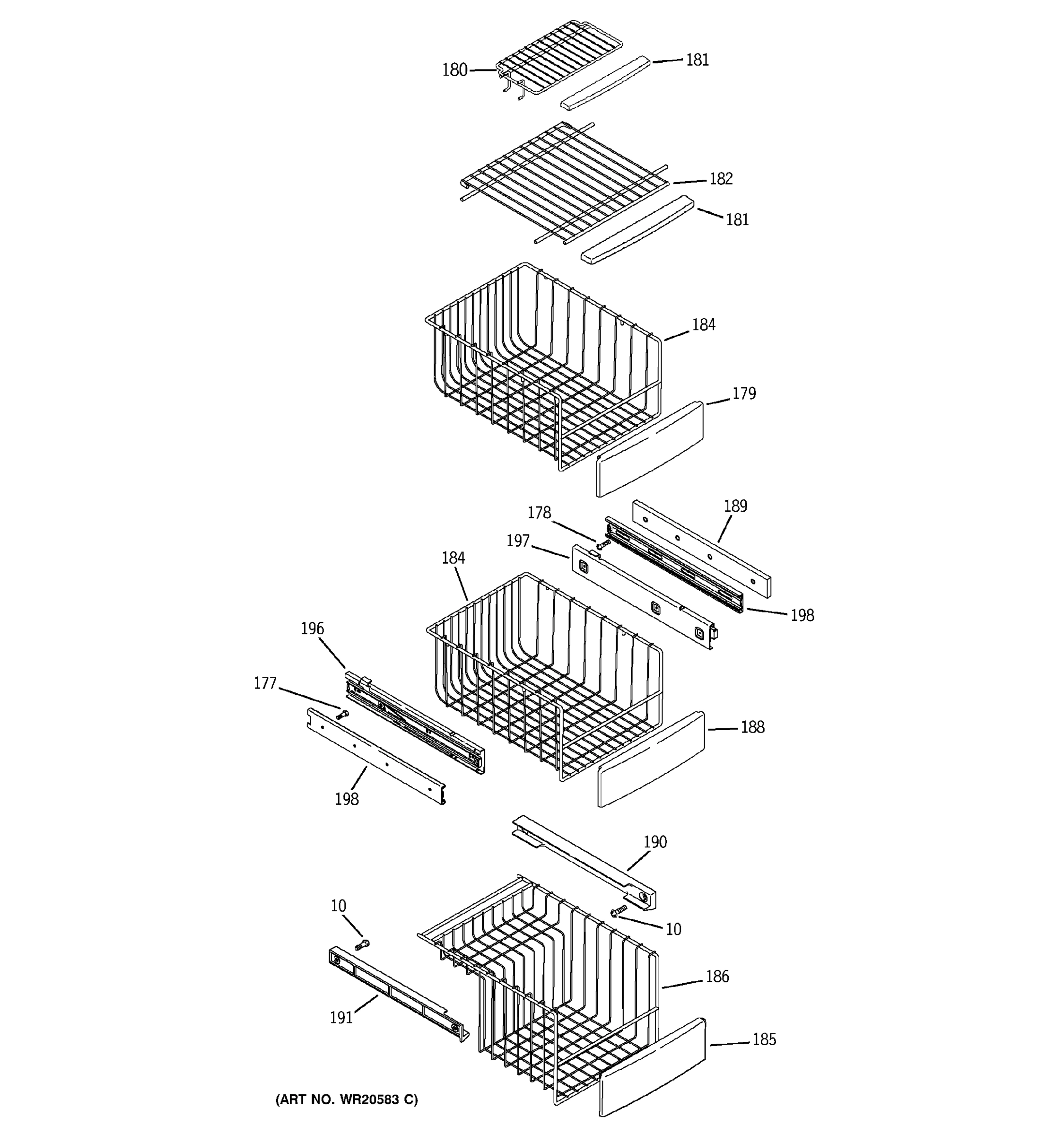 180
181
182
181
184
179
178
189
197
184
198
196
177
188
198
190
10
10
186
191
185
(ART NO. WR20583 C)