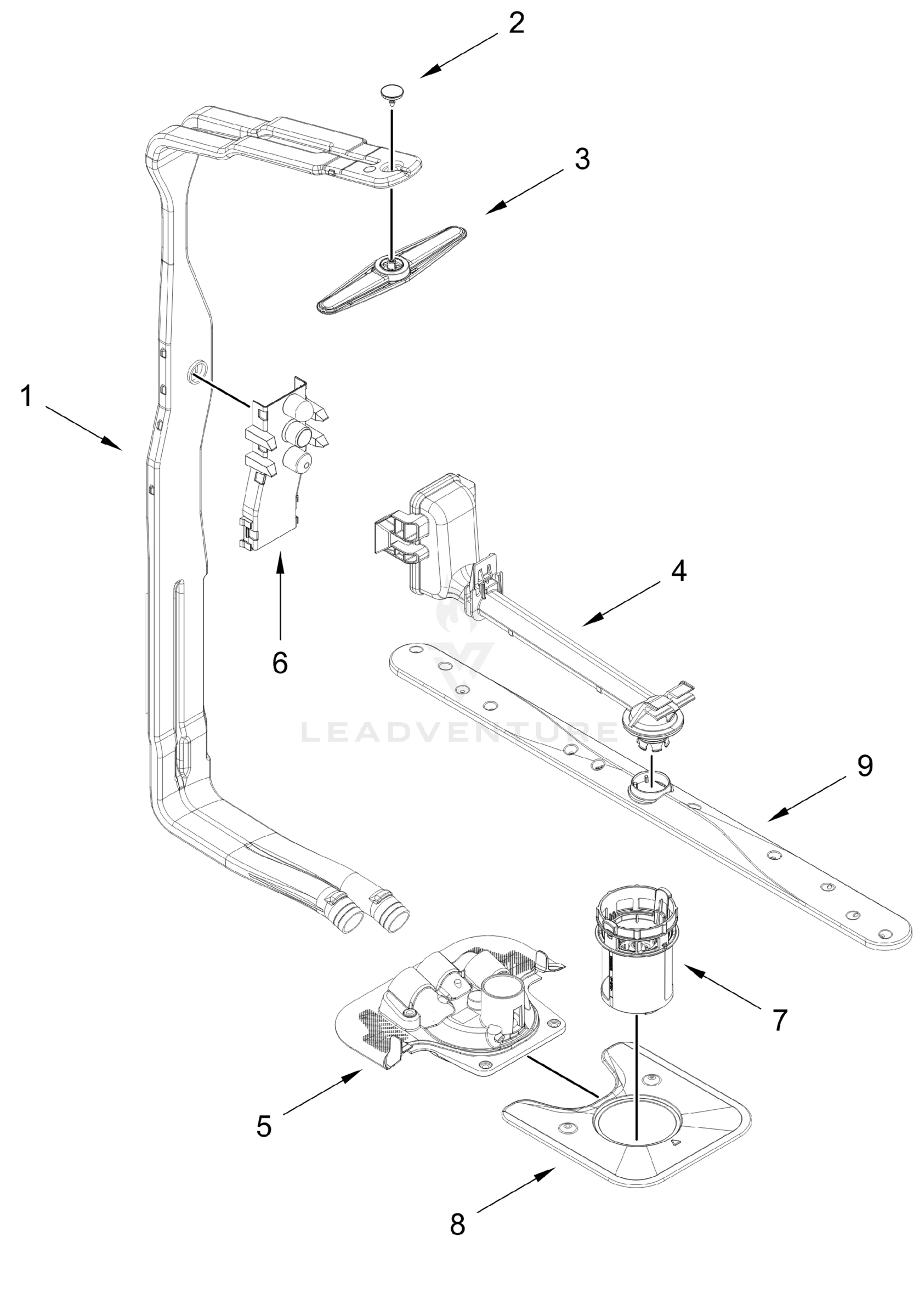 2
3
1
6
4
LEADVENTURE
9
7
5
8