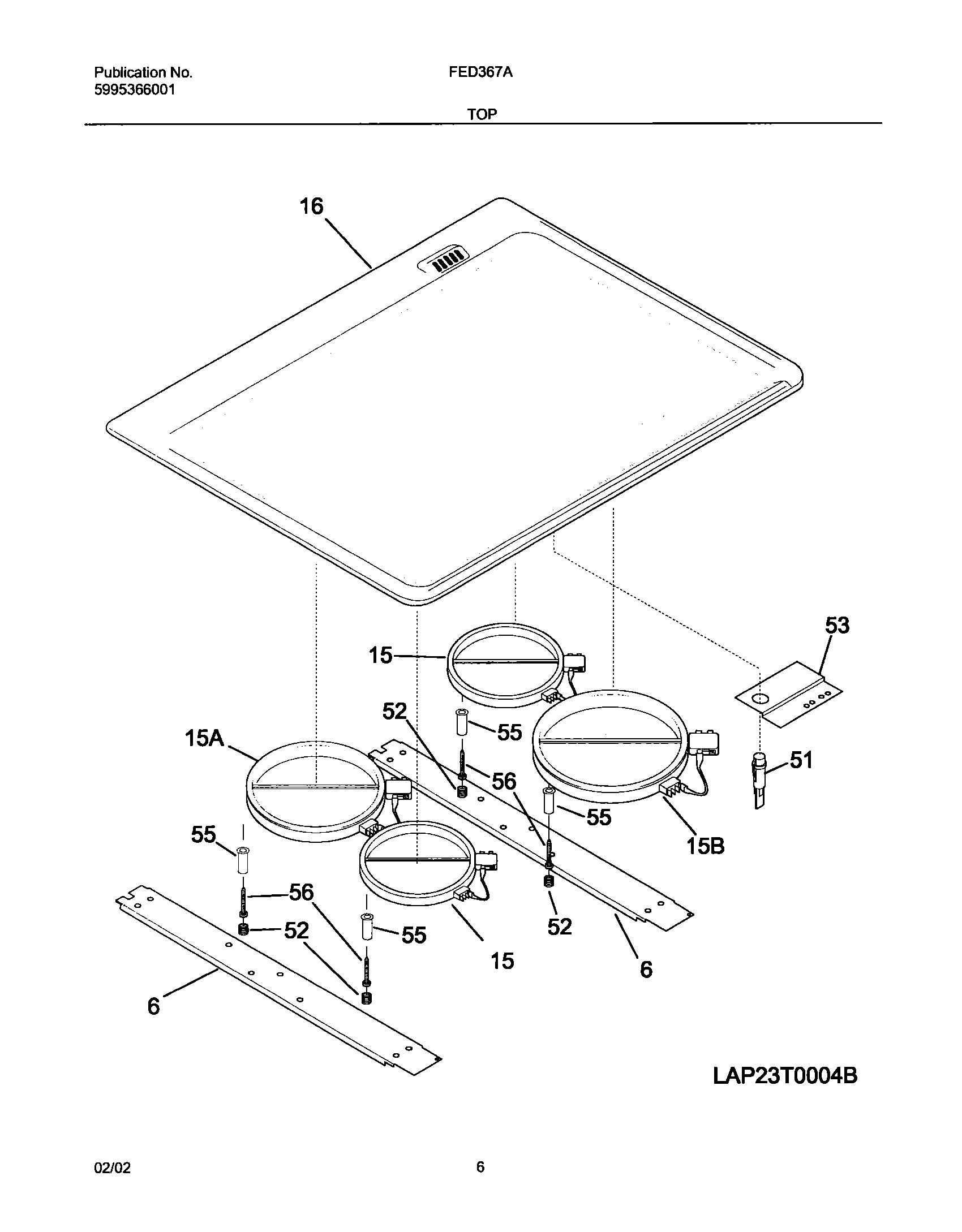 Publication No.
5995366001

FED367A

TOP

16

53

15

52

55

15A

56

51

55

55

15B

56

52

55

52

15

6

6

LAP23T0004B

02/02

6