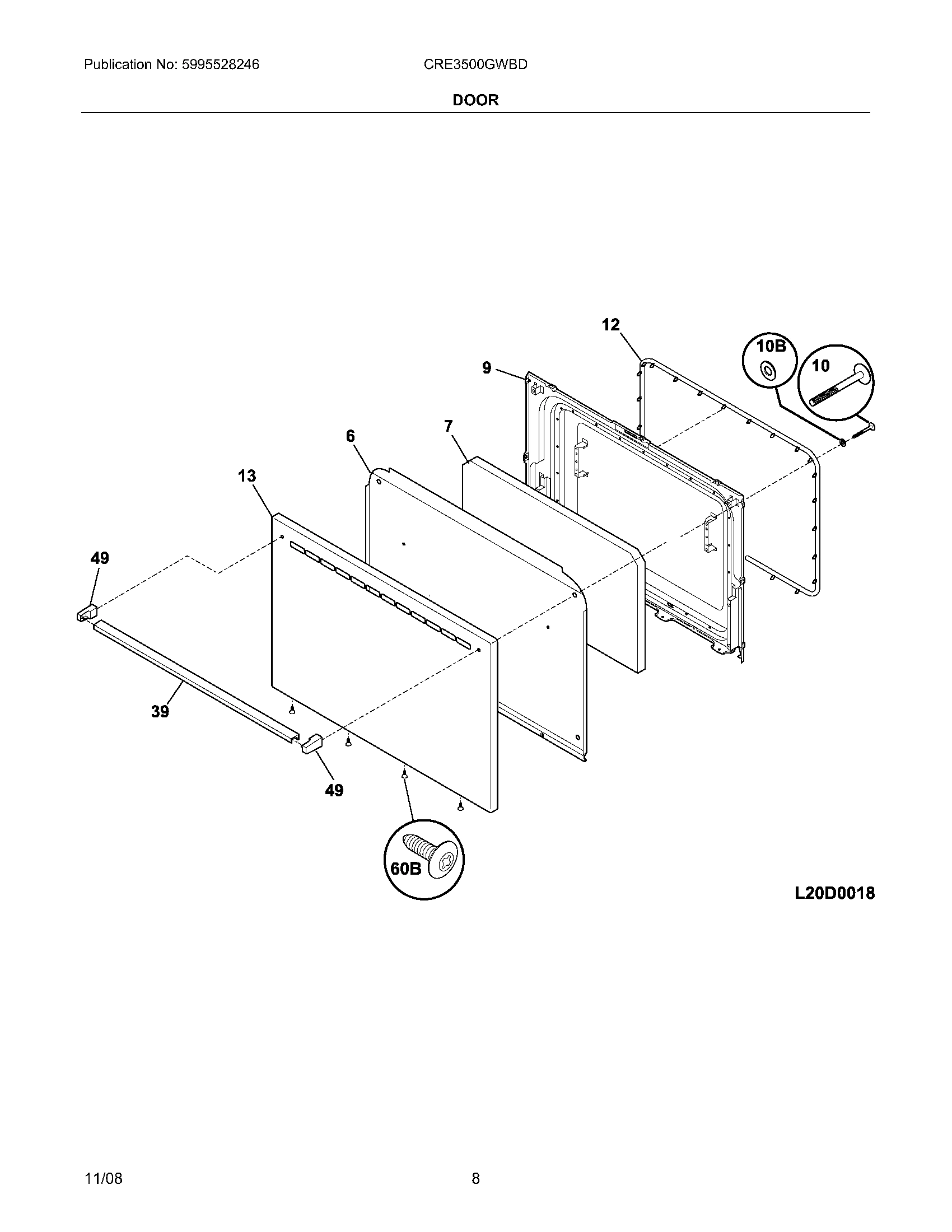 Publication No: 5995528246

CRE3500GWBD

DOOR

12

10B

10

9

7

6

13

49

39

49

60B

L20D0018

11/08

8