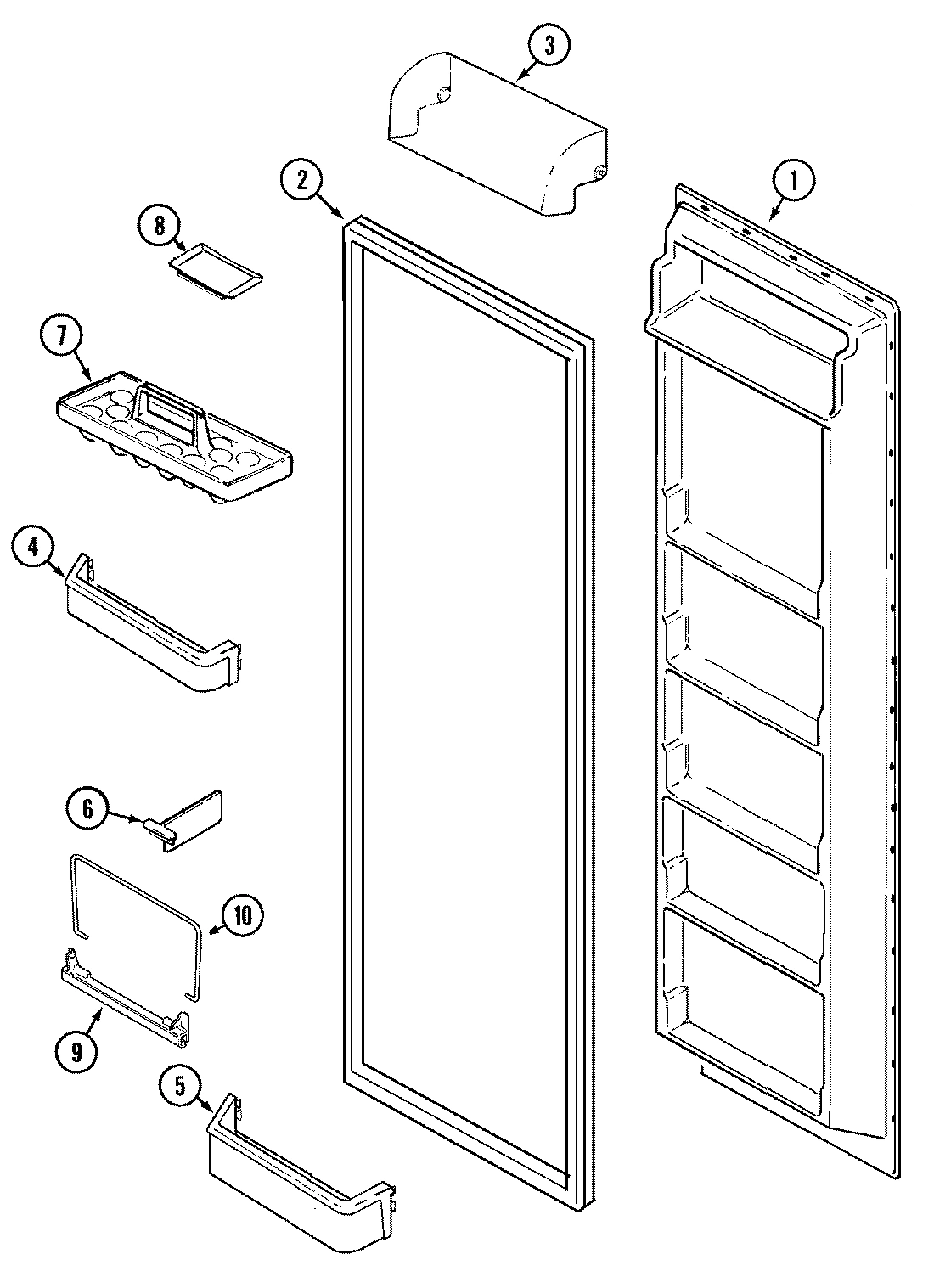 3
2
1
8
7
4
6
10
9
5