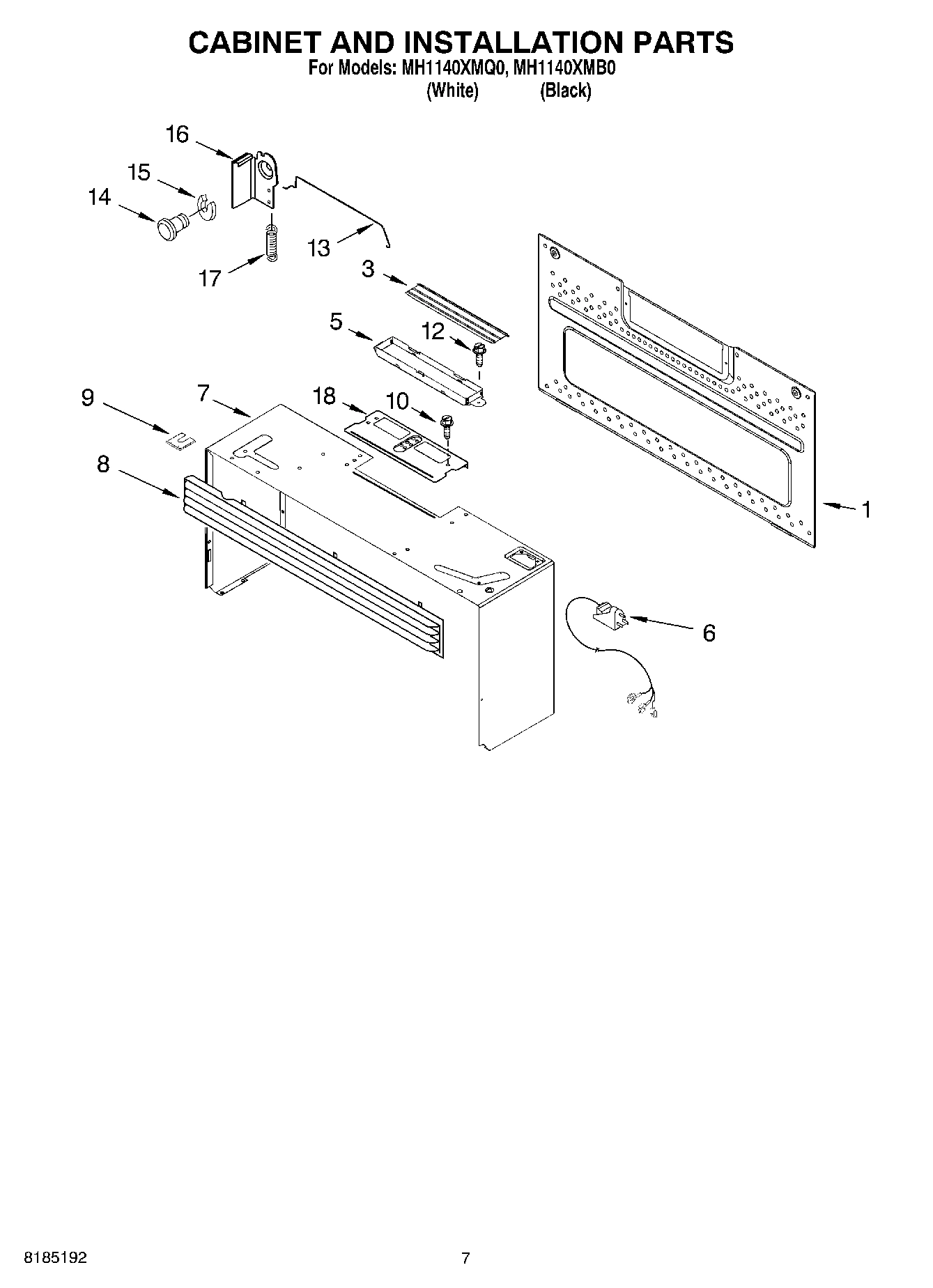 CABINET AND INSTALLATION PARTS
For Models: MH1140XMQ0, MH1140XMB0
(White) (Black)

16
15
14
13
17
3
5
12
9
7
18
10
8
1
6

8185192

7