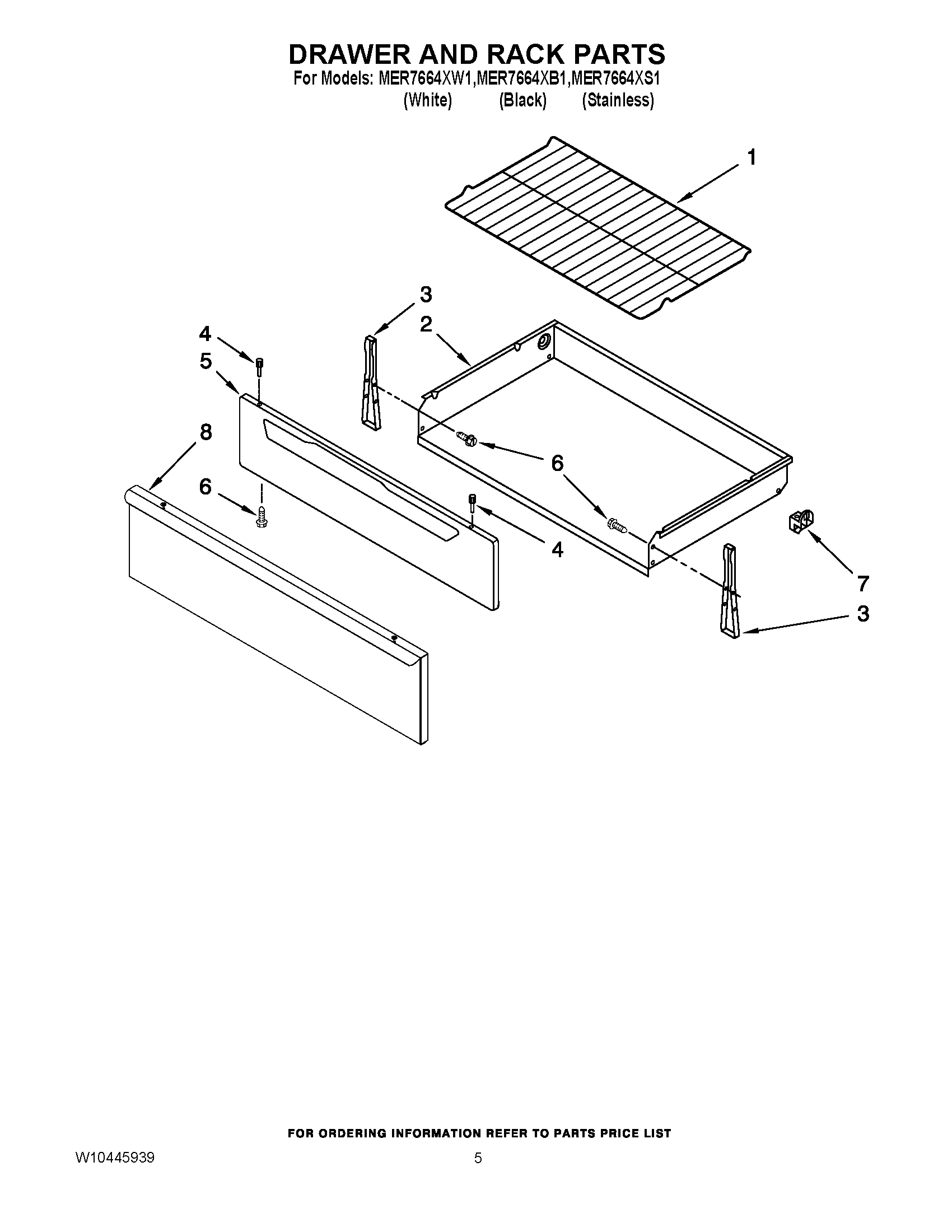 DRAWER AND RACK PARTS
For Models: MER7664XW1,MER7664XB1,MER7664XS1
(White) (Black) (Stainless)

1
3
2
4
5
8
6
6
4
7
3

FOR ORDERING INFORMATION REFER TO PARTS PRICE LIST

W10445939
5