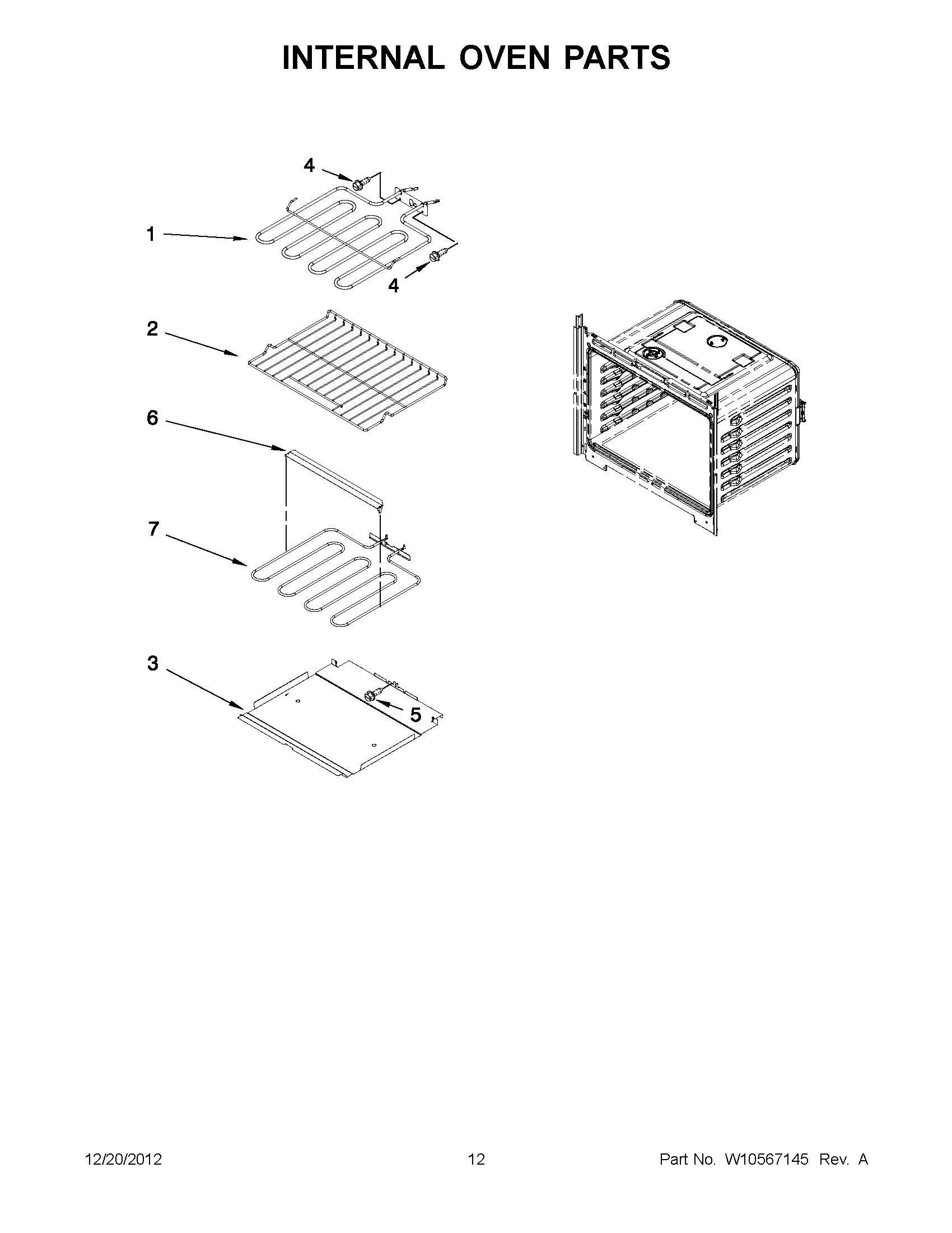 INTERNAL OVEN PARTS

4

1

4

2

6

7

3

5

12/20/2012

12

Part No. W10567145 Rev. A