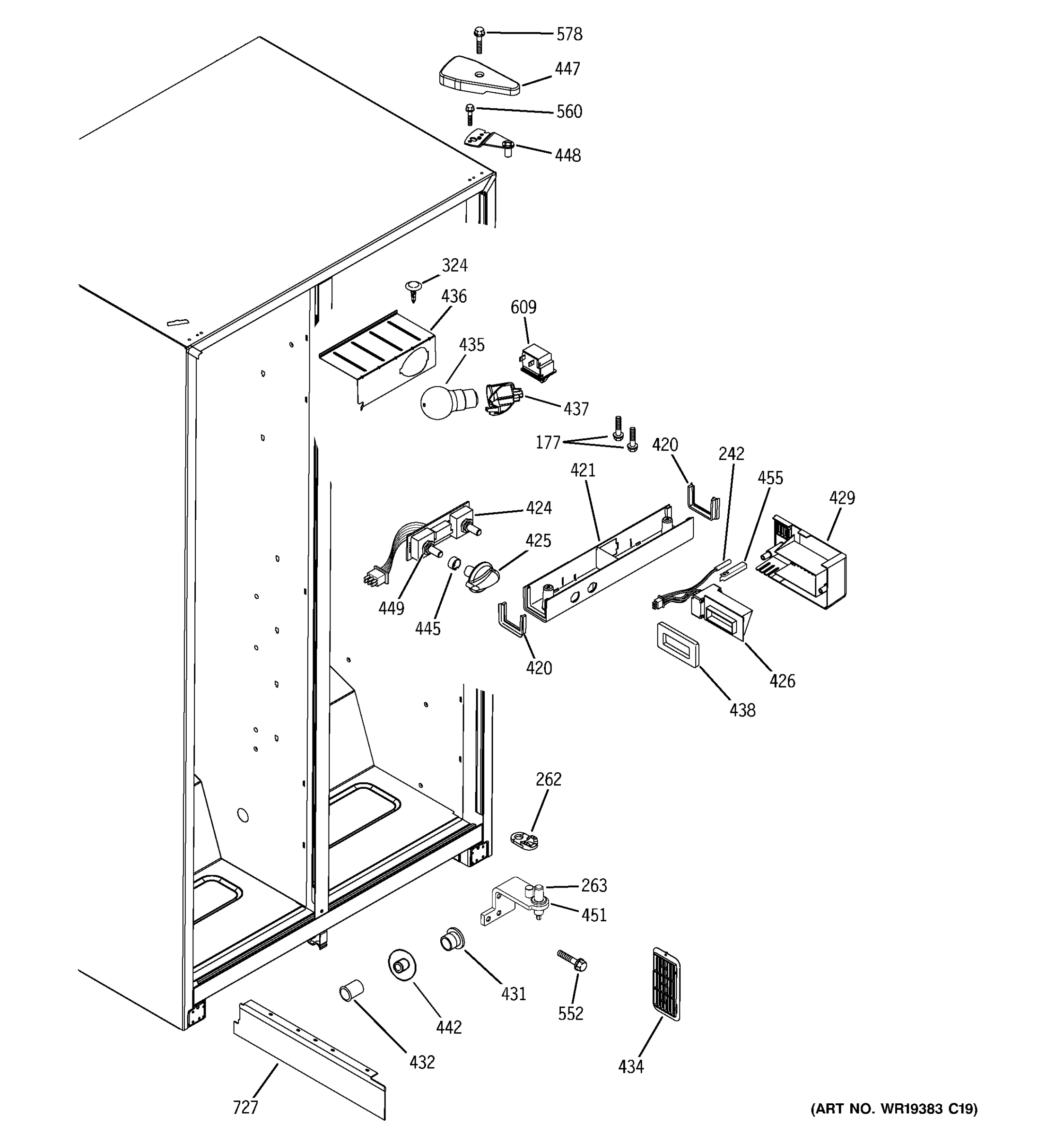 578
447
560
448
324
436
609
435
437
177
420
242
421
455
429
424
425
449
445
420
426
438
262
263
451
431
552
442
432
434
727
(ART NO. WR19383 C19)