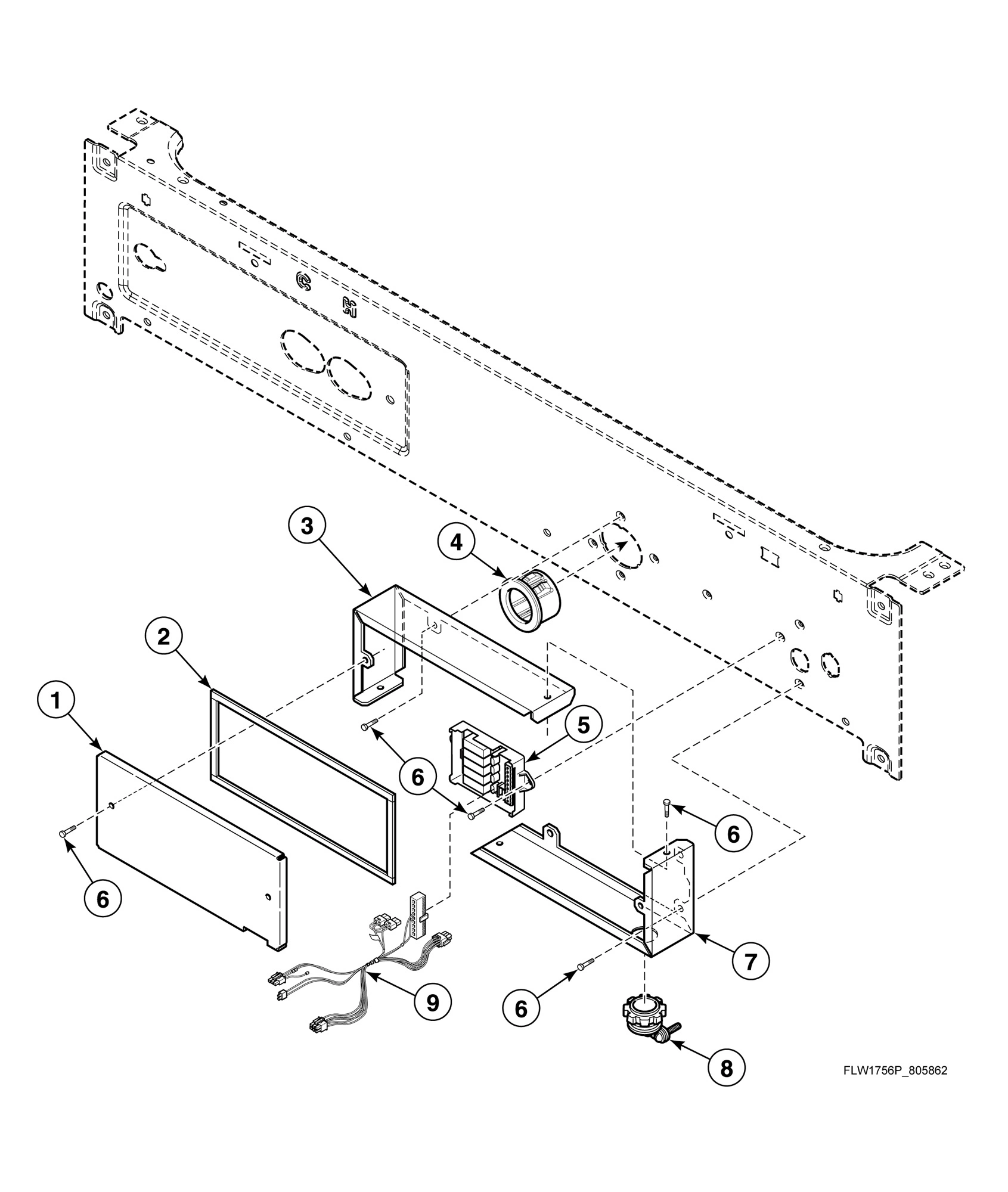 3
4
2
1
5
6
6
6
6
7
9
6
8
FLW1756P_805862