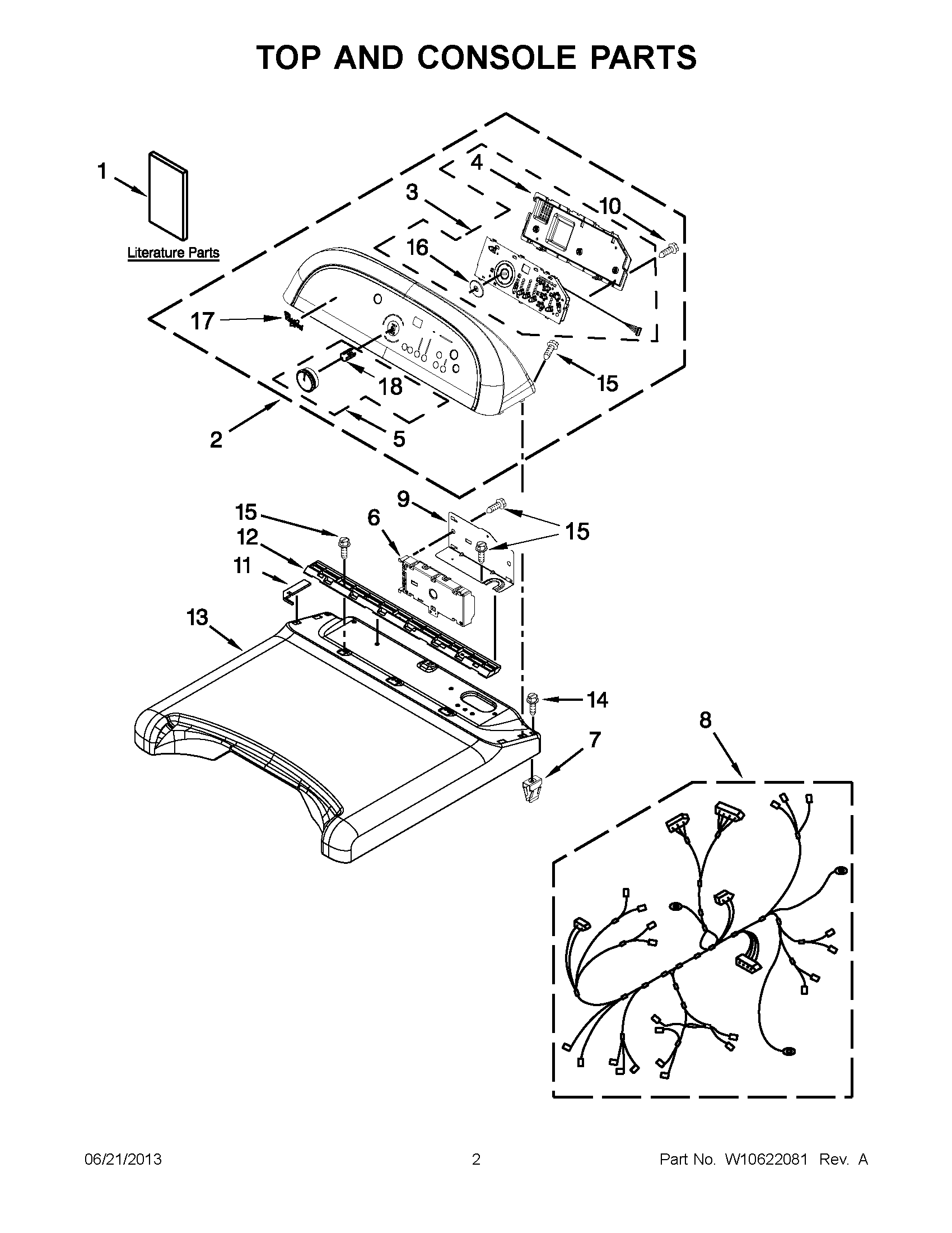 TOP AND CONSOLE PARTS

1

Literature Parts

4

3

10

16

17

18

15

2

5

9

15

6

15

12

11

13

14

7

8

06/21/2013

2

Part No. W10622081 Rev. A