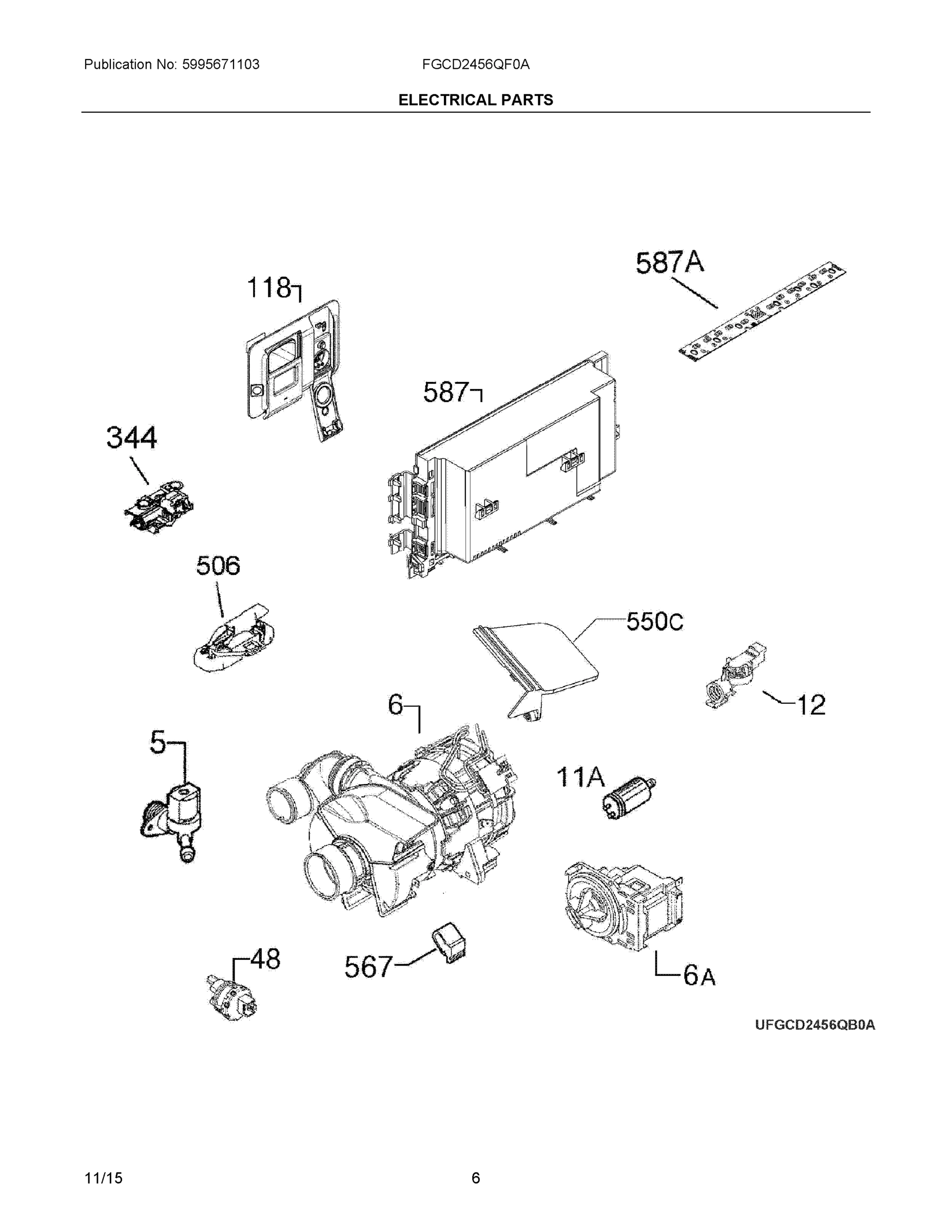 Publication No: 5995671103

FGCD2456QF0A

ELECTRICAL PARTS

587A

118

587

344

506

550C

12

6

5

11A

48

567

6A

UFGCD2456QB0A

11/15

6