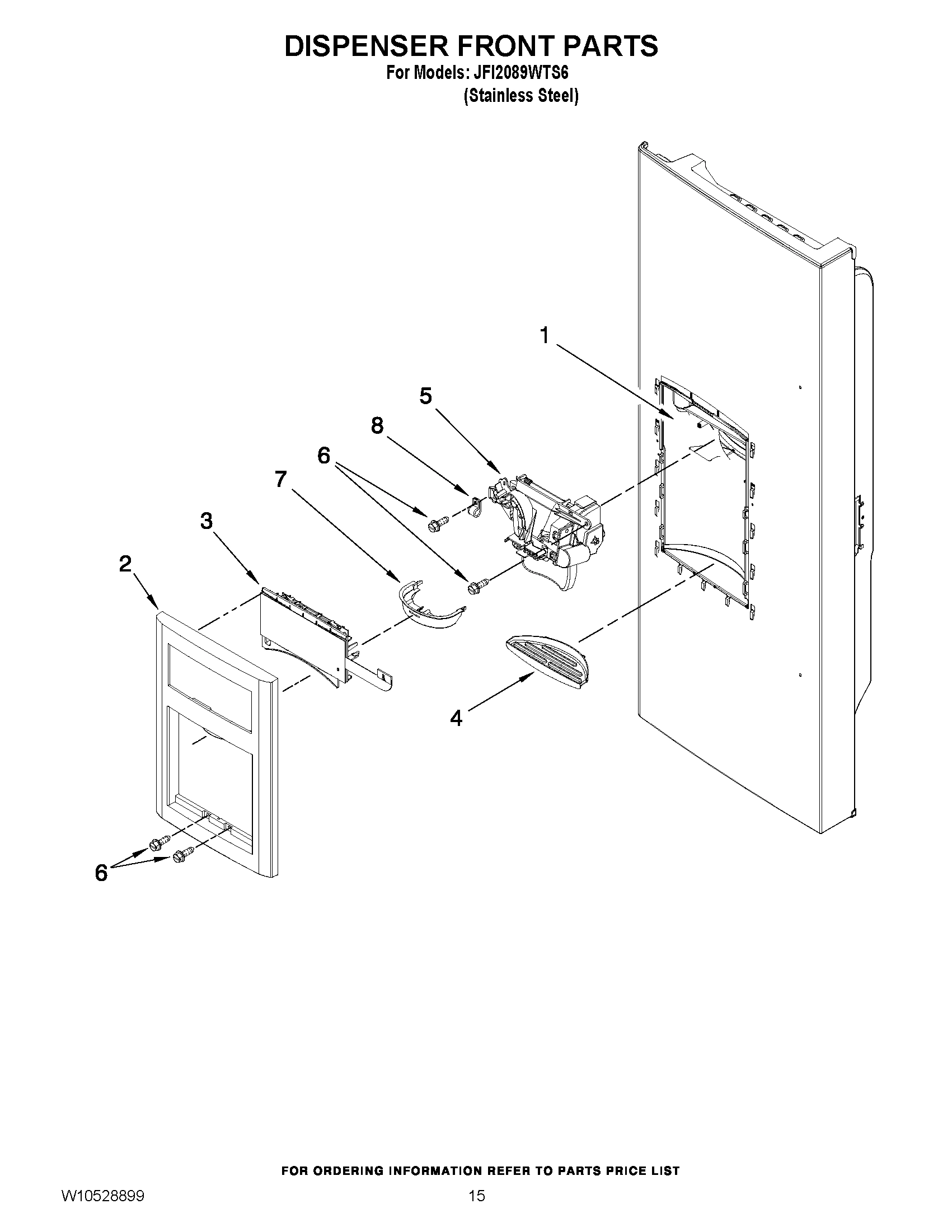 DISPENSER FRONT PARTS
For Models: JFI2089WTS6
(Stainless Steel)

1
5
8
6
7
3
2
4
6

FOR ORDERING INFORMATION REFER TO PARTS PRICE LIST
W10528899
15