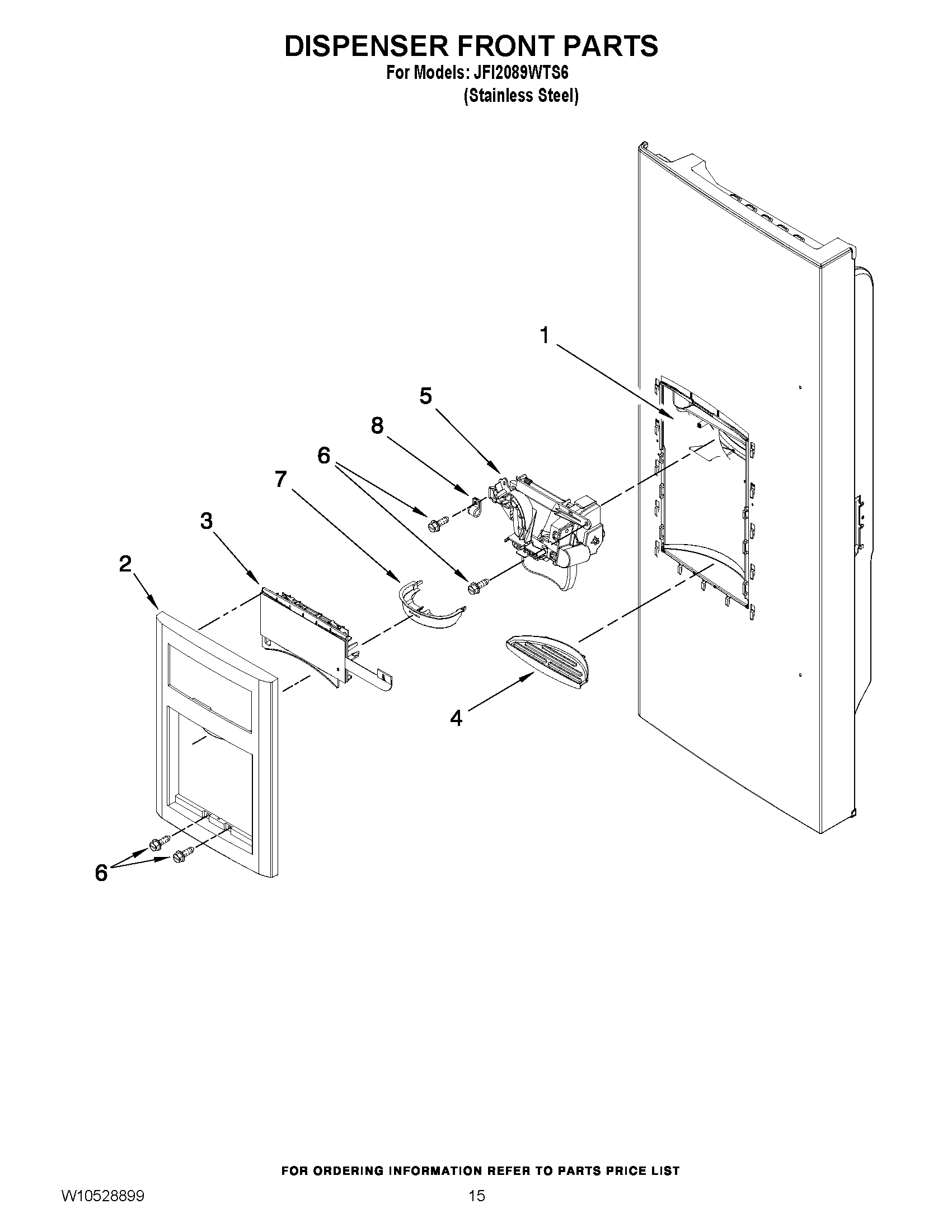 DISPENSER FRONT PARTS
For Models: JFI2089WTS6
(Stainless Steel)

1

5

8

6

7

3

2

4

6

FOR ORDERING INFORMATION REFER TO PARTS PRICE LIST

W10528899

15