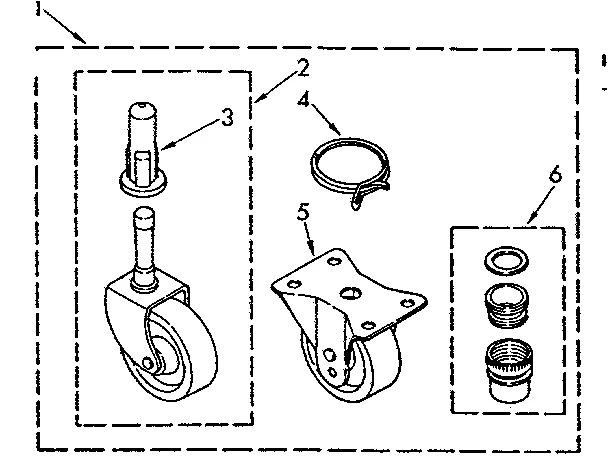 1
2
3
4
5
6