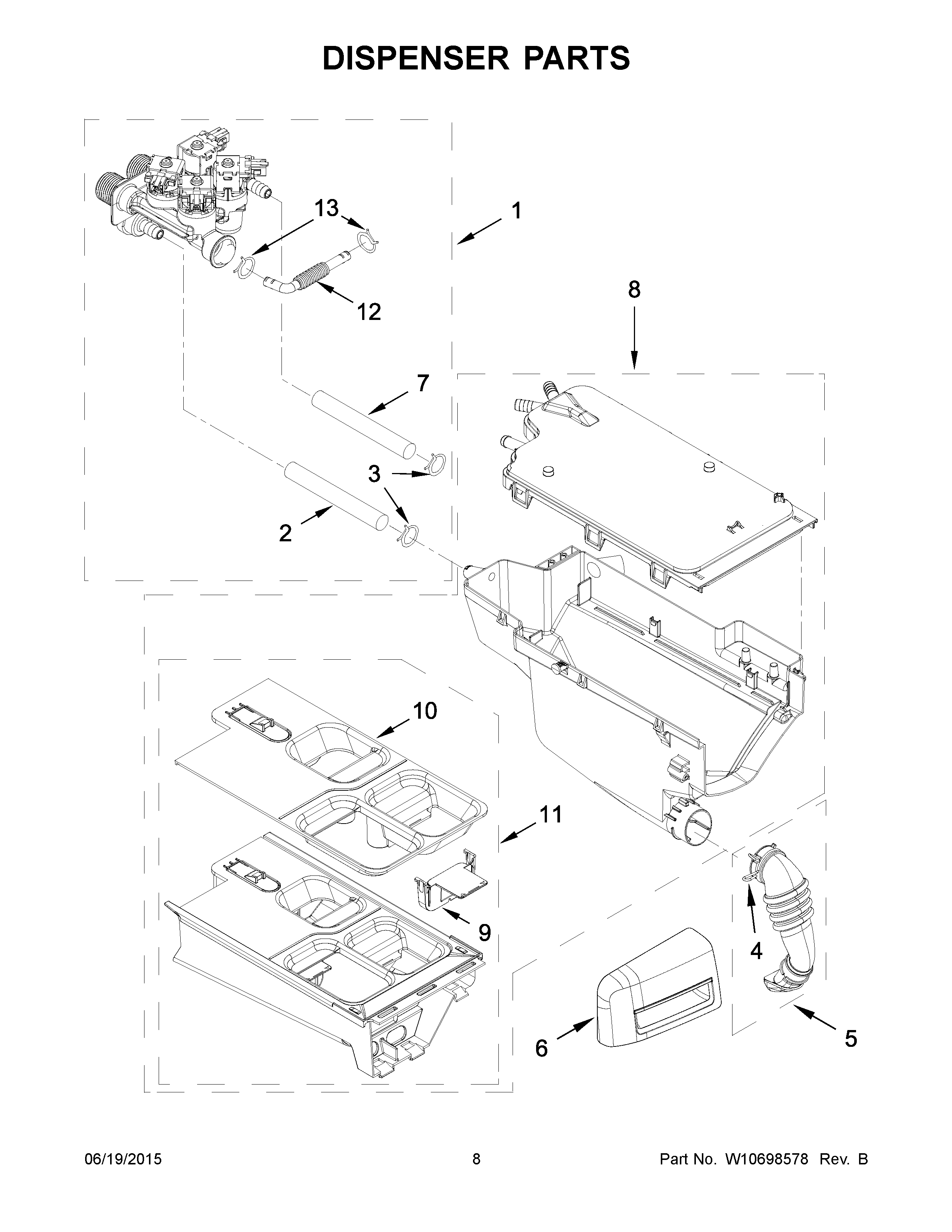 DISPENSER PARTS

13
1
12
8
7
3
2
10
11
9
4
6
5

06/19/2015
8
Part No. W10698578 Rev. B