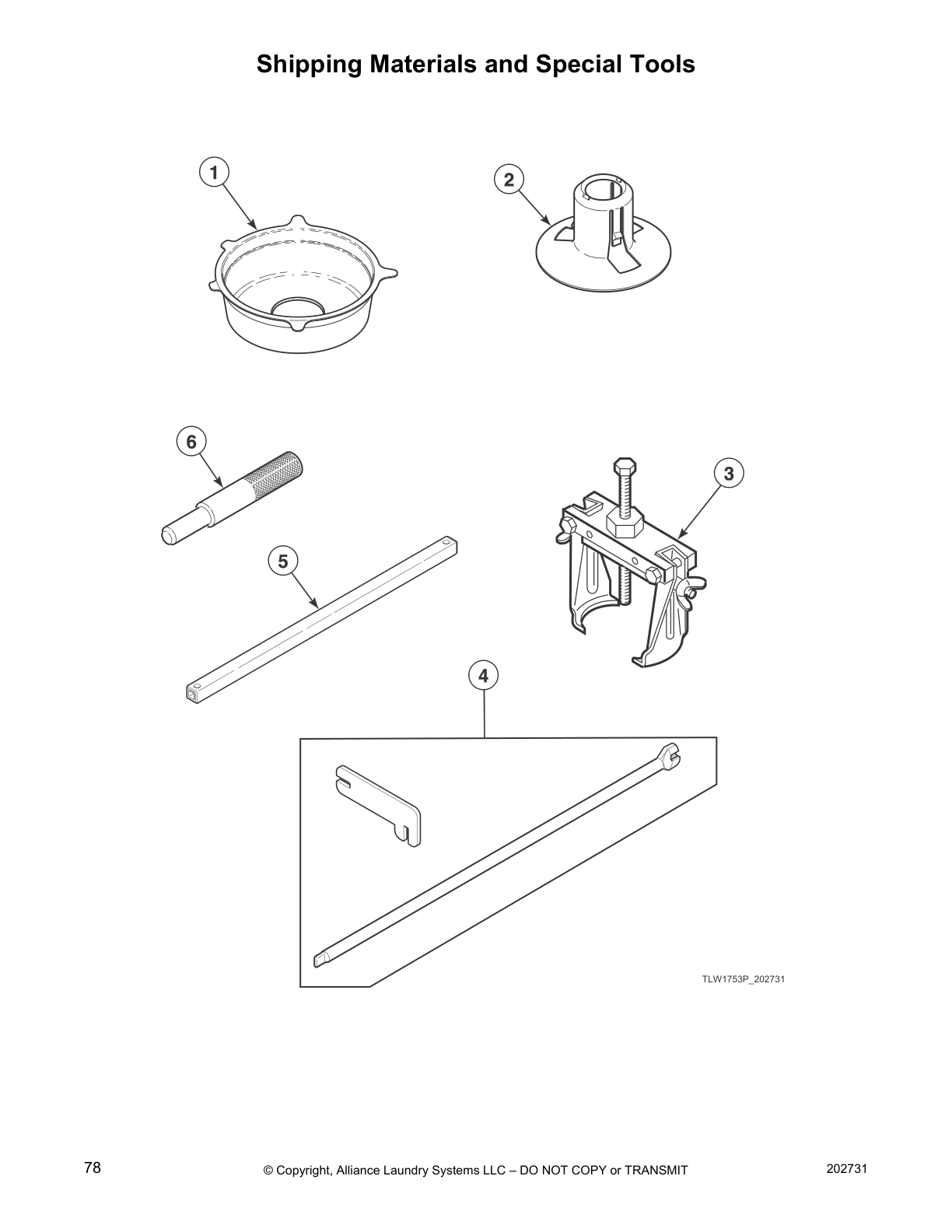 Shipping Materials and Special Tools

1

2

6

3

5

4

TLW1753P_202731

78

© Copyright, Alliance Laundry Systems LLC – DO NOT COPY or TRANSMIT

202731