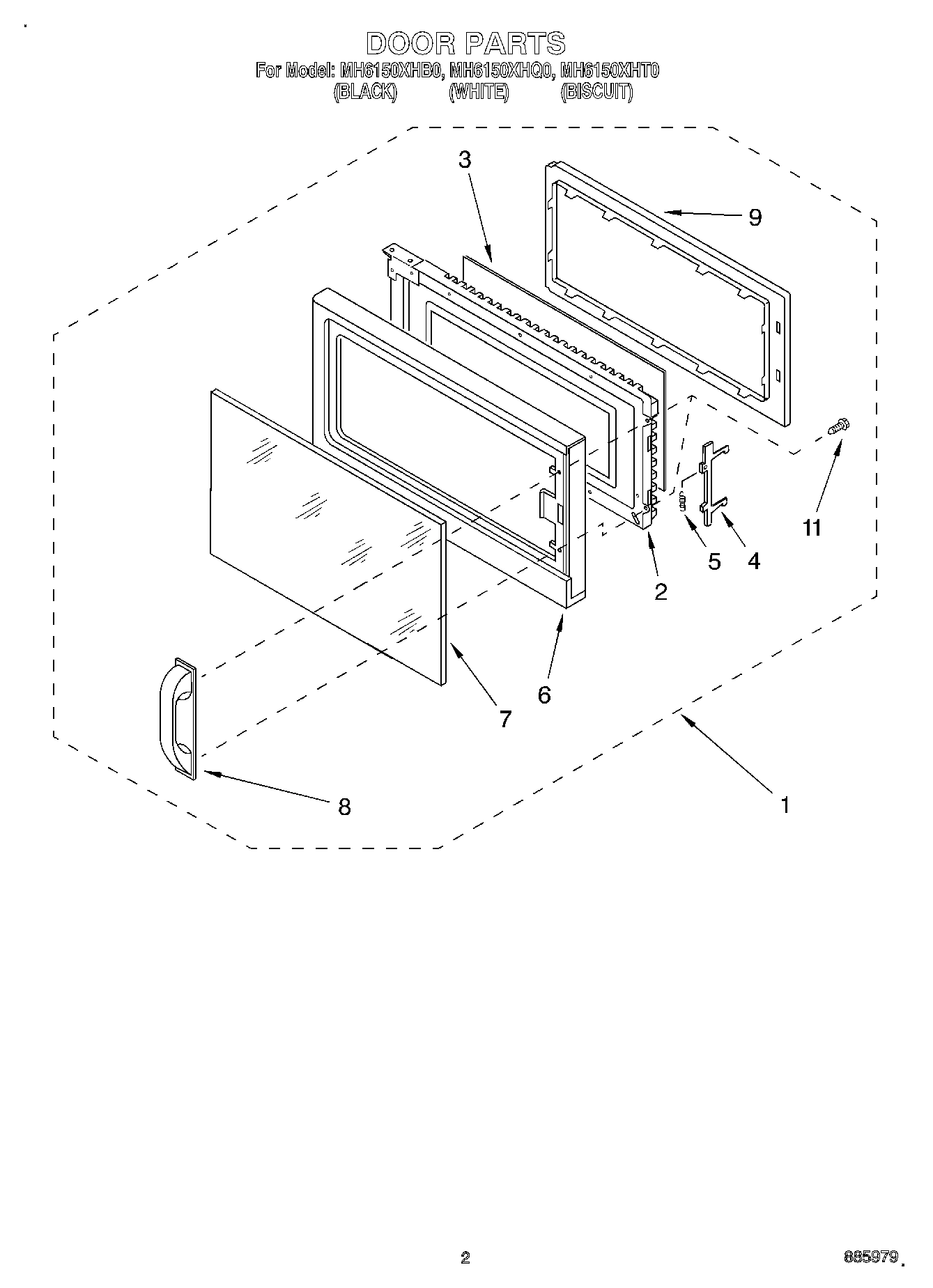 DOOR PARTS
For Model: MH6150XHB0, MH6150XHQ0, MH6150XHT0
(BLACK) (WHITE) (BISCUIT)

3
9
11
5
4
2
6
7
8
1

2
885979