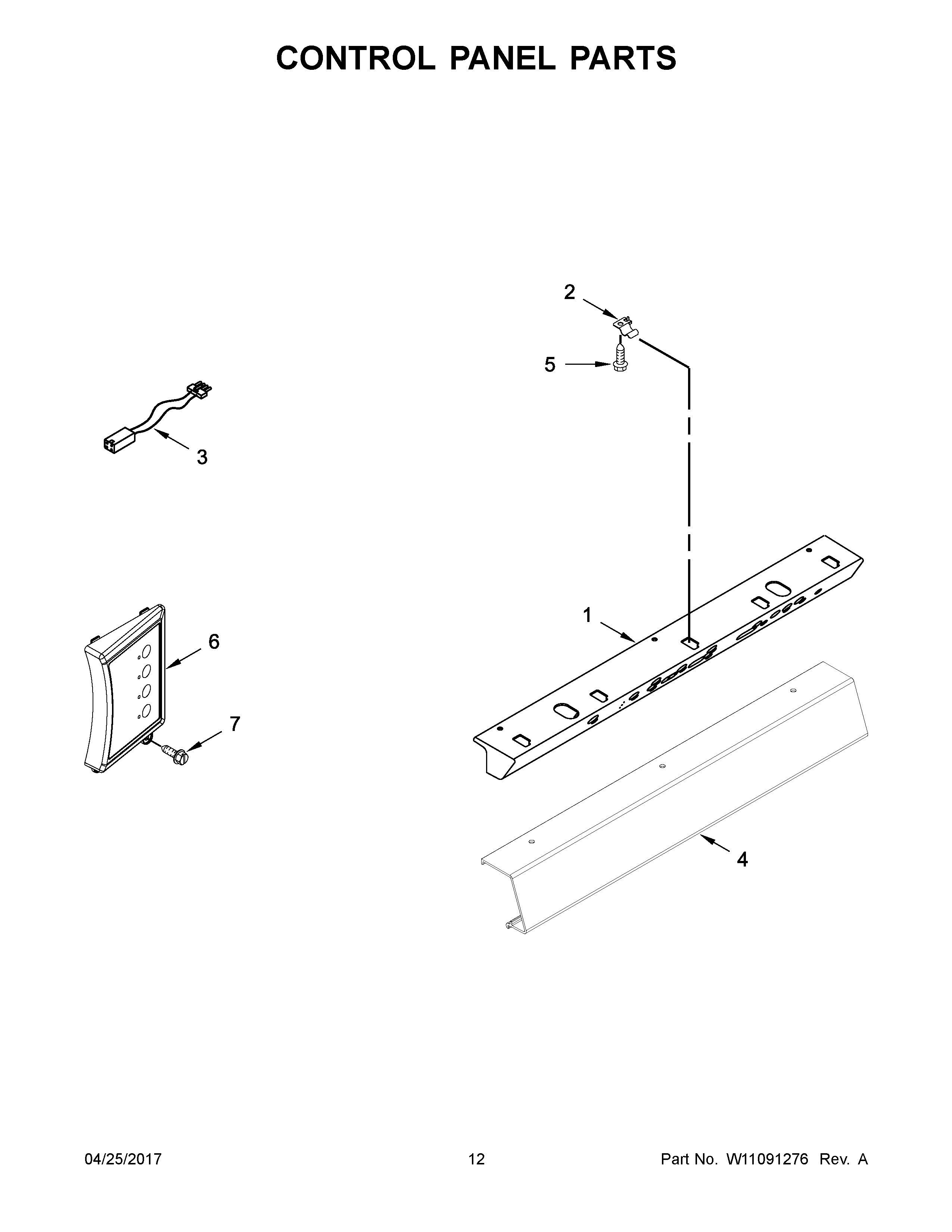 CONTROL PANEL PARTS

2

5

3

1

6

7

4

04/25/2017

12

Part No. W11091276 Rev. A