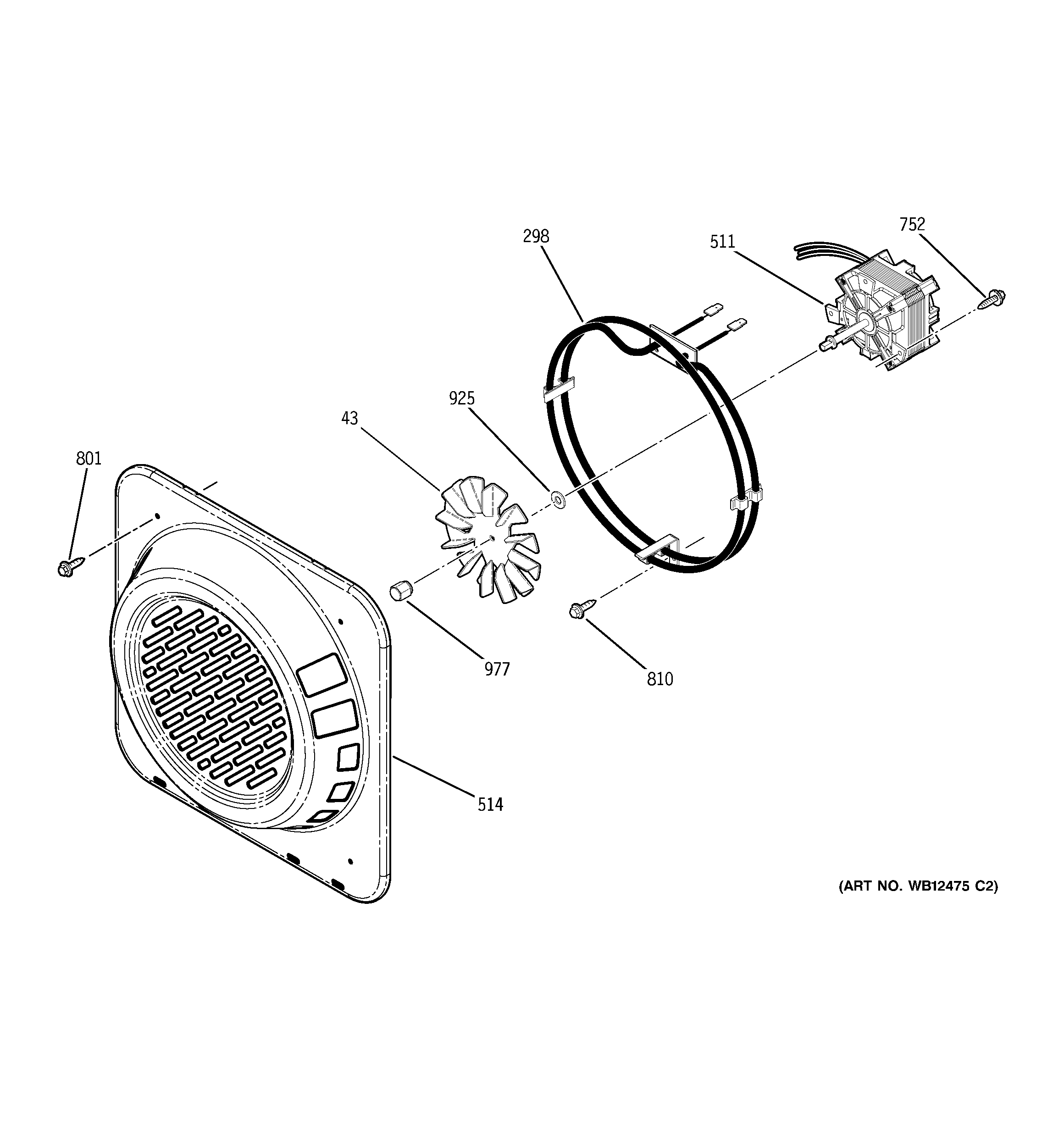 752
298
511
925
43
801
977
810
514
(ART NO. WB12475 C2)