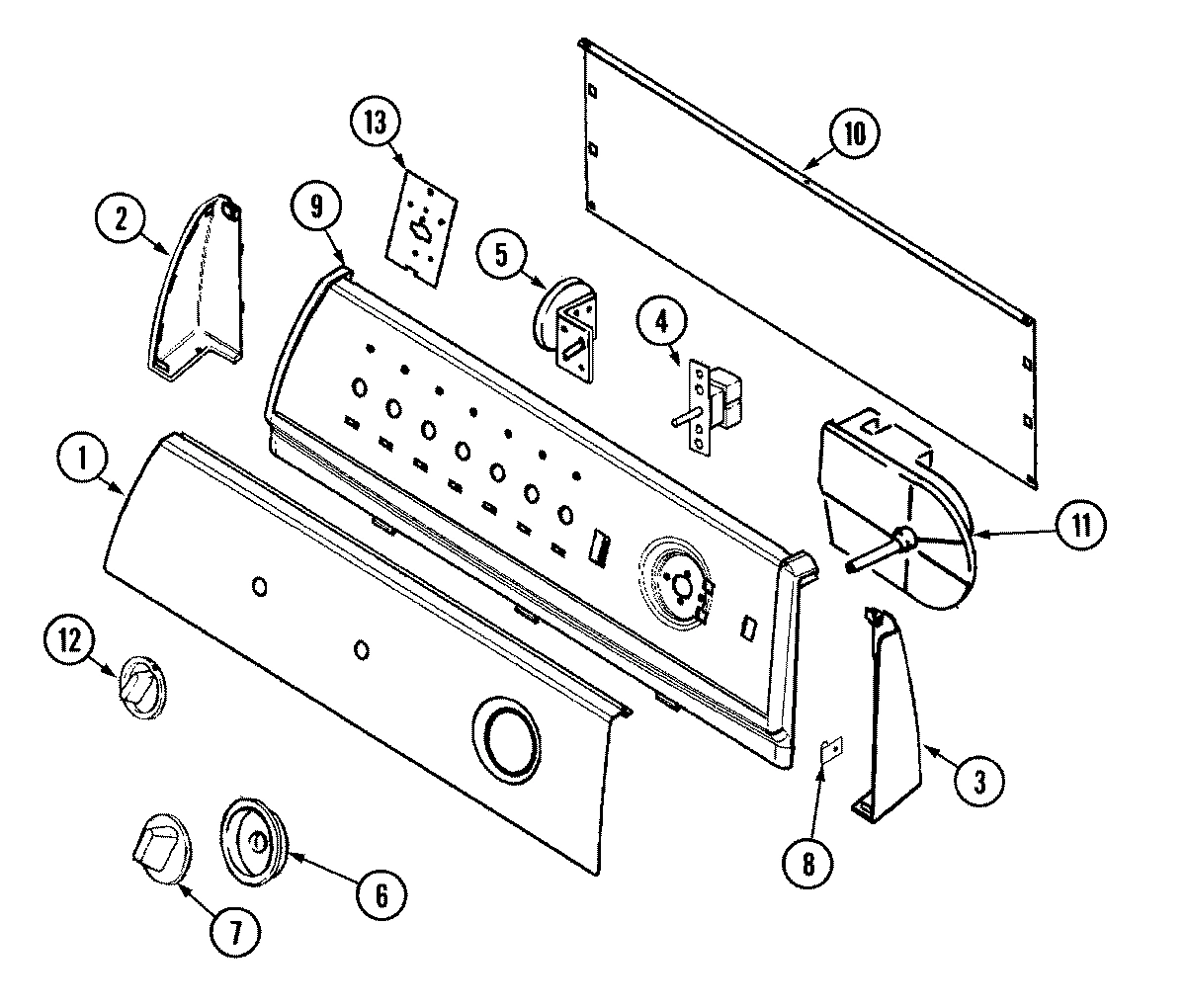 13
10
2
9
5
4
1
11
12
3
8
6
7