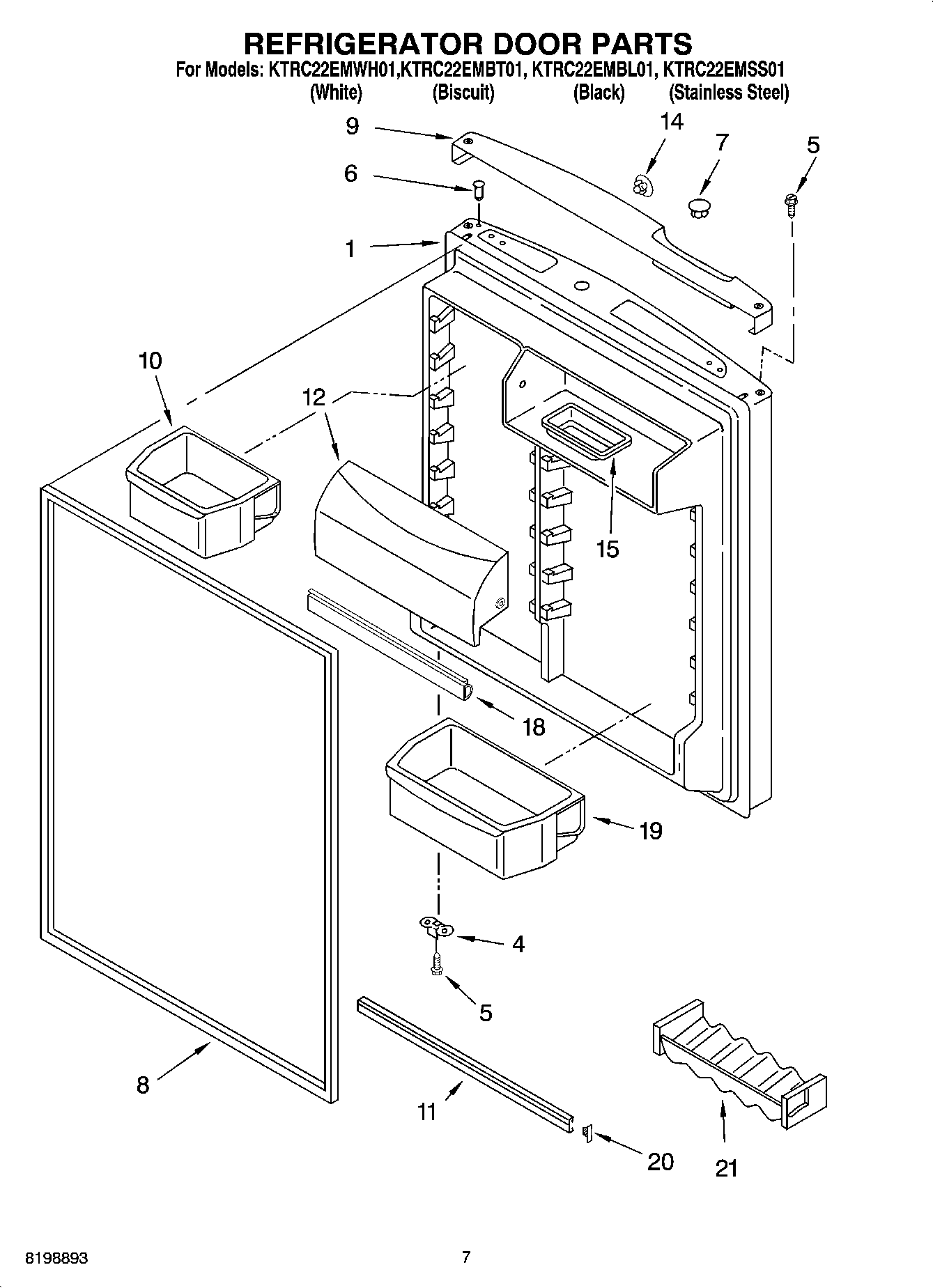 REFRIGERATOR DOOR PARTS

For Models: KTRC22EMWH01,KTRC22EMBT01, KTRC22EMBL01, KTRC22EMSS01
(White) (Biscuit) (Black) (Stainless Steel)

9
14
7
5
6
1
10
12
15
18
19
4
5
8
11
20
21

8198893
7