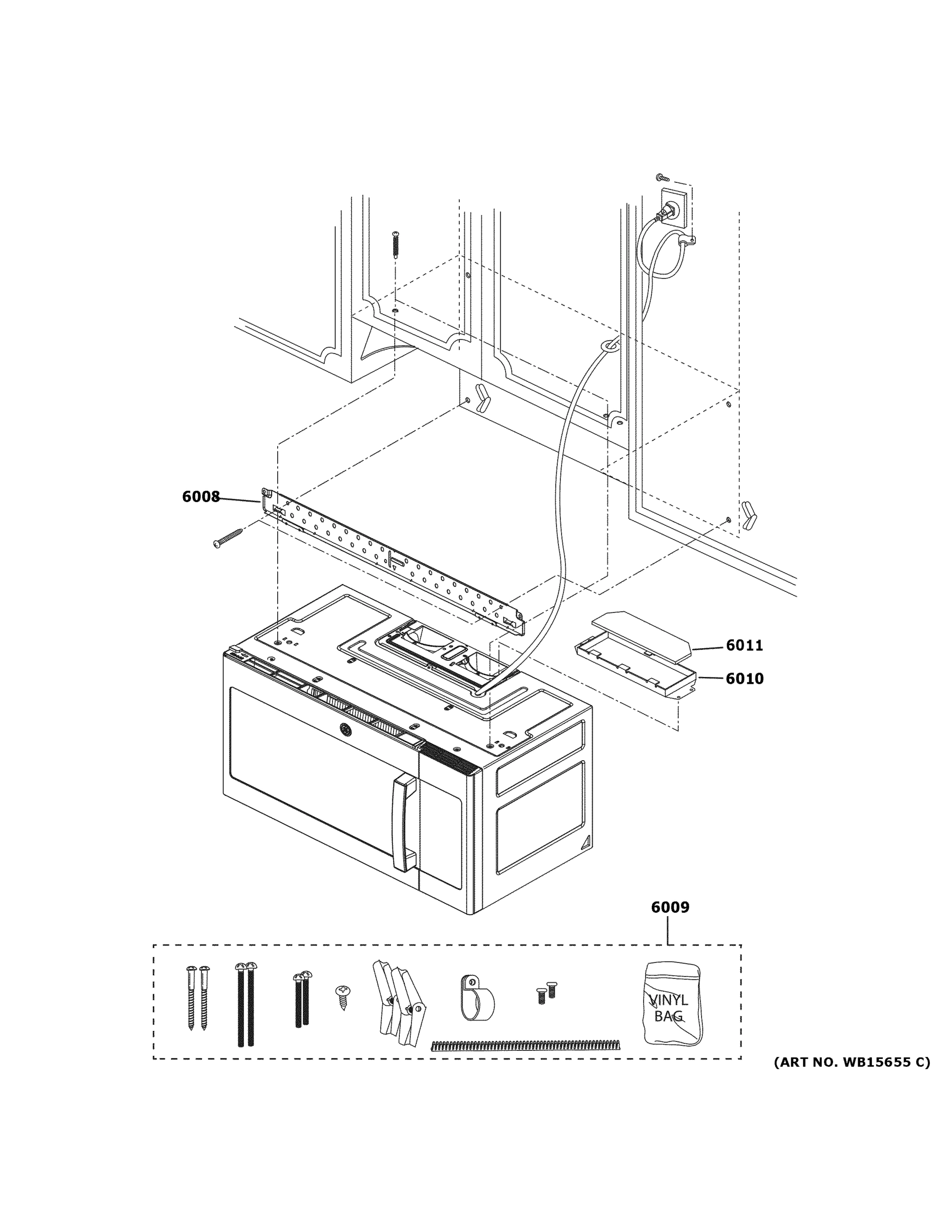 6008

6011

6010

6009

VINYL BAG

(ART NO. WB15655 C)